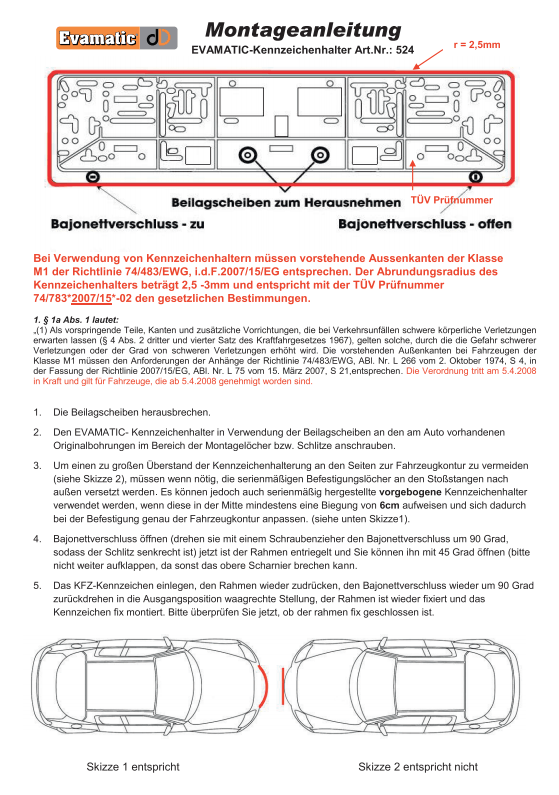 Evamatic dD

Montageanleitung

EVAMATIC-Kennzeichenhalter Art.Nr.: 524

r = 2,5mm

Beilagscheiben zum Herausnehmen

TÜV Prüfnummer

Bajonettverschluss - zu

Bajonettverschluss - offen

Bei Verwendung von Kennzeichenhaltern müssen vorstehende Aussenkanten der Klasse M1 der Richtlinie 74/483/EWG, i.d.F.2007/15/EG entsprechen. Der Abrundungsradius des Kennzeichenhalters beträgt 2,5 -3mm und entspricht mit der TÜV Prüfnummer 74/783*2007/15*-02 den gesetzlichen Bestimmungen.

1. § 1a Abs. 1 lautet:

„(1) Als vorspringende Teile, Kanten und zusätzliche Vorrichtungen, die bei Verkehrsunfällen schwere körperliche Verletzungen erwarten lassen (§ 4 Abs. 2 dritter und vierter Satz des Kraftfahrgesetzes 1967), gelten solche, durch die die Gefahr schwerer Verletzungen oder der Grad von schweren Verletzungen erhöht wird. Die vorstehenden Außenkanten bei Fahrzeugen der Klasse M1 müssen den Anforderungen der Anhänge der Richtlinie 74/483/EWG, ABl. Nr. L 266 vom 2. Oktober 1974, S 4, in der Fassung der Richtlinie 2007/15/EG, ABl. Nr. L 75 vom 15. März 2007, S 21,entsprechen. Die Verordnung tritt am 5.4.2008 in Kraft und gilt für Fahrzeuge, die ab 5.4.2008 genehmigt worden sind.

1. Die Beilagscheiben herausbrechen.

2. Den EVAMATIC- Kennzeichenhalter in Verwendung der Beilagscheiben an den am Auto vorhandenen Originalbohrungen im Bereich der Montagelöcher bzw. Schlitze anschrauben.

3. Um einen zu großen Überstand der Kennzeichenhalterung an den Seiten zur Fahrzeugkontur zu vermeiden (siehe Skizze 2), müssen wenn nötig, die serienmäßigen Befestigungslöcher an den Stoßstangen nach außen versetzt werden. Es können jedoch auch serienmäßig hergestellte vorgebogene Kennzeichenhalter verwendet werden, wenn diese in der Mitte mindestens eine Biegung von 6cm aufweisen und sich dadurch bei der Befestigung genau der Fahrzeugkontur anpassen. (siehe unten Skizze1).

4. Bajonettverschluss öffnen (drehen sie mit einem Schraubenzieher den Bajonettverschluss um 90 Grad, sodass der Schlitz senkrecht ist) jetzt ist der Rahmen entriegelt und Sie können ihn mit 45 Grad öffnen (bitte nicht weiter aufklappen, da sonst das obere Scharnier brechen kann.

5. Das KFZ-Kennzeichen einlegen, den Rahmen wieder zudrücken, den Bajonettverschluss wieder um 90 Grad zurückdrehen in die Ausgangsposition waagrechte Stellung, der Rahmen ist wieder fixiert und das Kennzeichen fix montiert. Bitte überprüfen Sie jetzt, ob der rahmen fix geschlossen ist.

Skizze 1 entspricht

Skizze 2 entspricht nicht