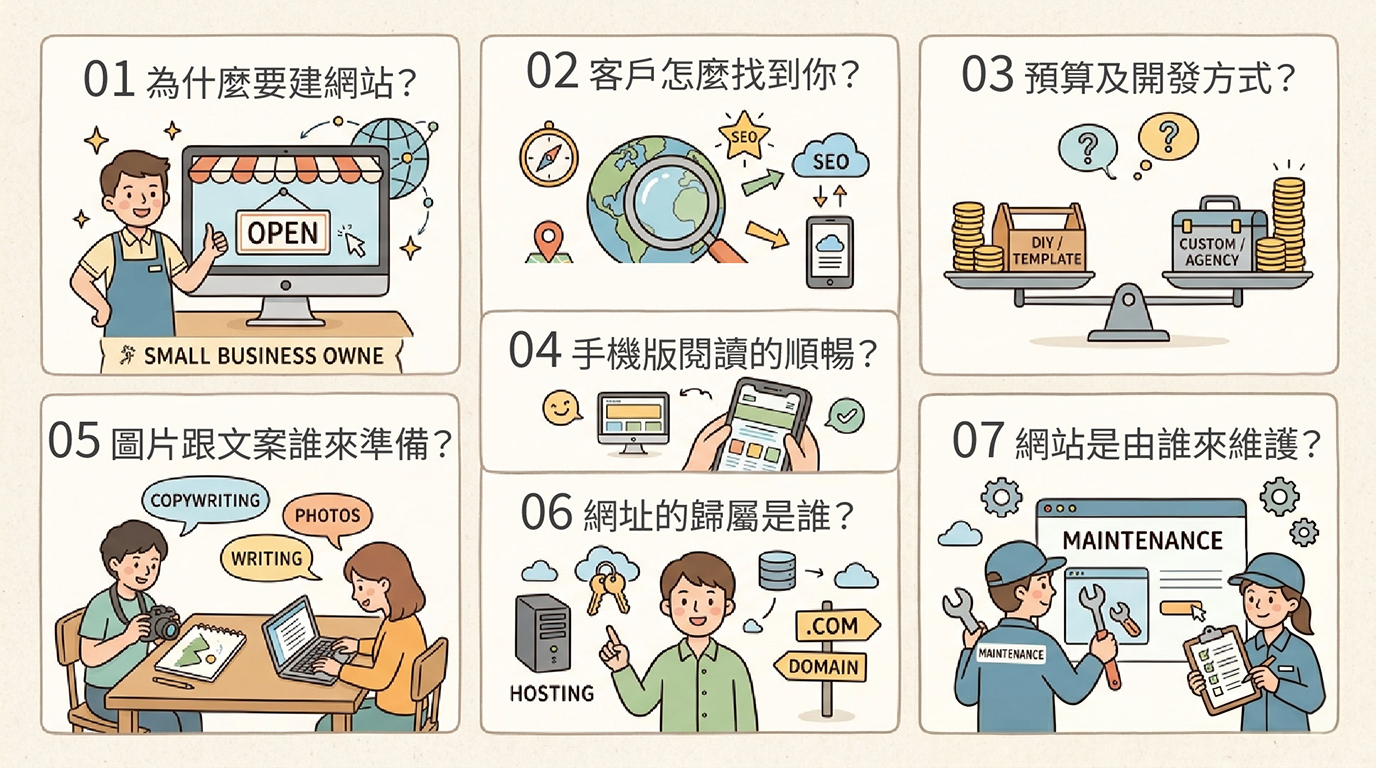 01 為什麼要建網站？

OPEN

SMALL BUSINESS OWNE

02 客戶怎麼找到你？

SEO

SEO

03 預算及開發方式？

?

?

DIY / TEMPLATE

CUSTOM / AGENCY

04 手機版閱讀的順暢？

05 圖片跟文案誰來準備？

COPYWRITING

PHOTOS

WRITING

06 網址的歸屬是誰？

HOSTING

.COM

DOMAIN

07 網站是由誰來維護？

MAINTENANCE

MAINTENANCE