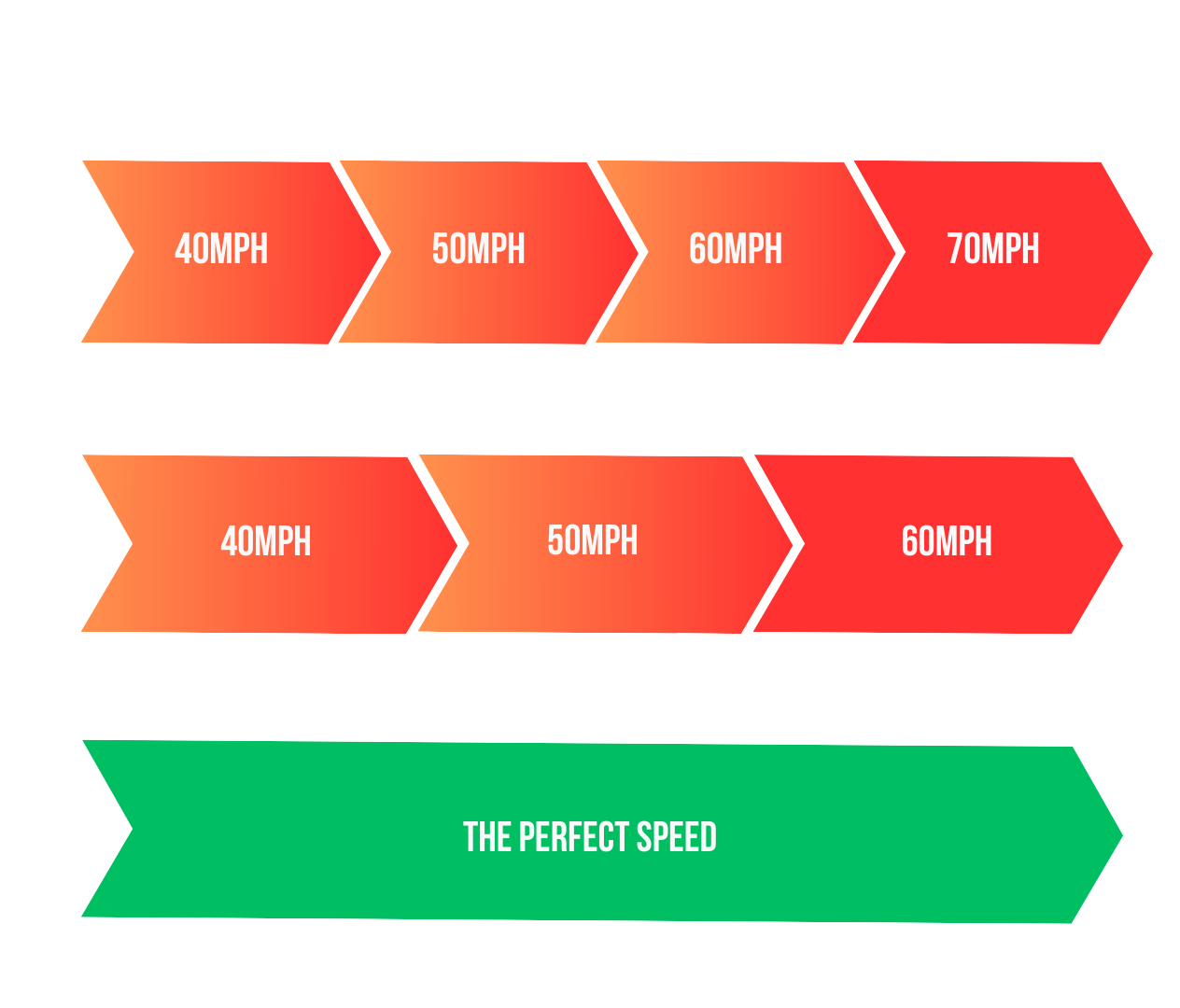 40MPH 50MPH 60MPH 70MPH

40MPH 50MPH 60MPH

THE PERFECT SPEED