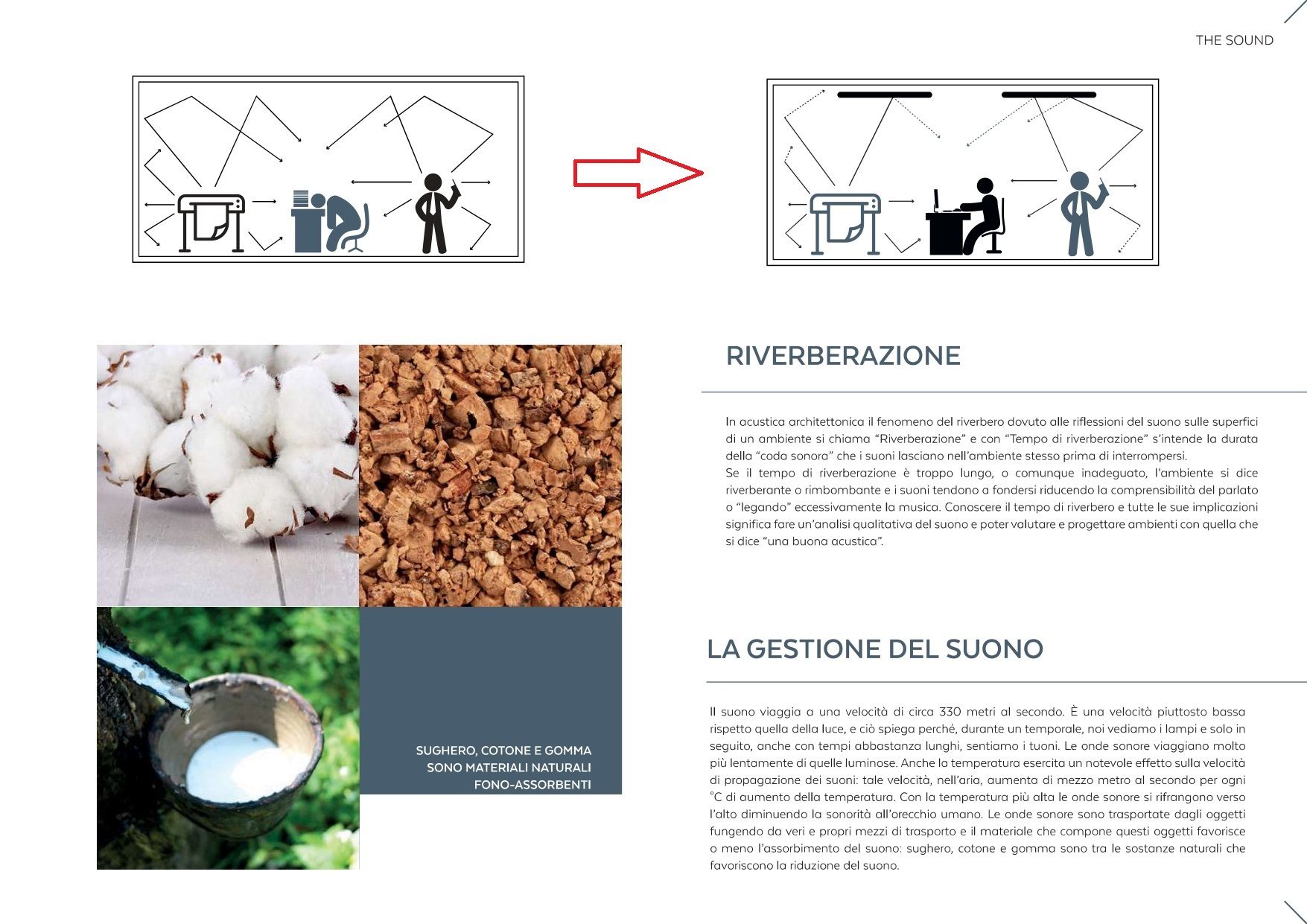 THE SOUND

SUGHERO, COTONE E GOMMA SONO MATERIALI NATURALI FONO-ASSORBENTI

RIVERBERAZIONE

In acustica architettonica il fenomeno del riverbero dovuto alle riflessioni del suono sulle superfici di un ambiente si chiama "Riverberazione" e con "Tempo di riverberazione" s'intende la durata della "coda sonora" che i suoni lasciano nell'ambiente stesso prima di interrompersi.
Se il tempo di riverberazione è troppo lungo, o comunque inadeguato, l'ambiente si dice riverberante o rimbombante e i suoni tendono a fondersi riducendo la comprensibilità del parlato o "legando" eccessivamente la musica. Conoscere il tempo di riverbero e tutte le sue implicazioni significa fare un'analisi qualitativa del suono e poter valutare e progettare ambienti con quella che si dice "una buona acustica".

LA GESTIONE DEL SUONO

Il suono viaggia a una velocità di circa 330 metri al secondo. È una velocità piuttosto bassa rispetto quella della luce, e ciò spiega perché, durante un temporale, noi vediamo i lampi e solo in seguito, anche con tempi abbastanza lunghi, sentiamo i tuoni. Le onde sonore viaggiano molto più lentamente di quelle luminose. Anche la temperatura esercita un notevole effetto sulla velocità di propagazione dei suoni: tale velocità, nell'aria, aumenta di mezzo metro al secondo per ogni °C di aumento della temperatura. Con la temperatura più alta le onde sonore si rifrangono verso l'alto diminuendo la sonorità all'orecchio umano. Le onde sonore sono trasportate dagli oggetti fungendo da veri e propri mezzi di trasporto e il materiale che compone questi oggetti favorisce o meno l'assorbimento del suono: sughero, cotone e gomma sono tra le sostanze naturali che favoriscono la riduzione del suono.