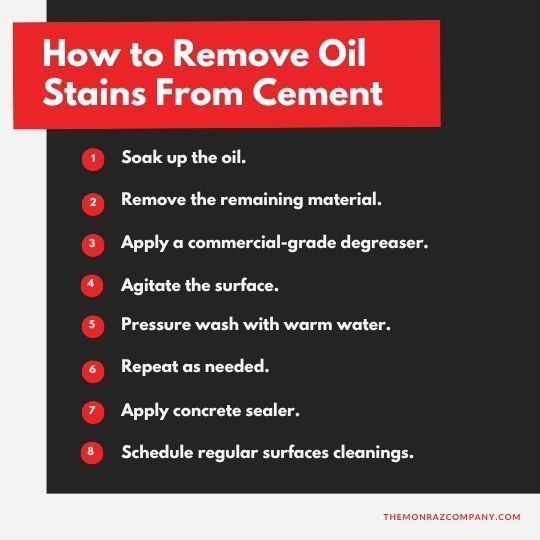 How to Remove Oil Stains From Cement

1 Soak up the oil.

2 Remove the remaining material.

3 Apply a commercial-grade degreaser.

4 Agitate the surface.

5 Pressure wash with warm water.

6 Repeat as needed.

7 Apply concrete sealer.

8 Schedule regular surfaces cleanings.

THEMONRAZCOMPANY.COM