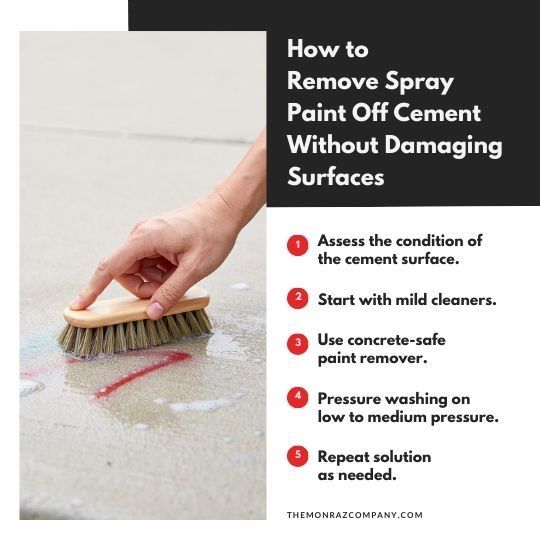 How to Remove Spray Paint Off Cement Without Damaging Surfaces

1 Assess the condition of the cement surface.

2 Start with mild cleaners.

3 Use concrete-safe paint remover.

4 Pressure washing on low to medium pressure.

5 Repeat solution as needed.

THEMONRAZCOMPANY.COM