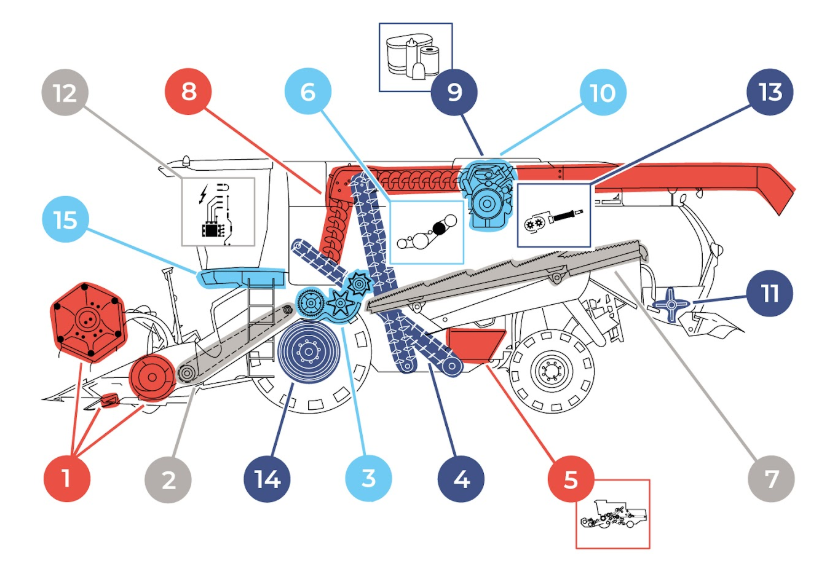 12
8
6
9
10
13
15
11
1
2
14
3
4
5
7