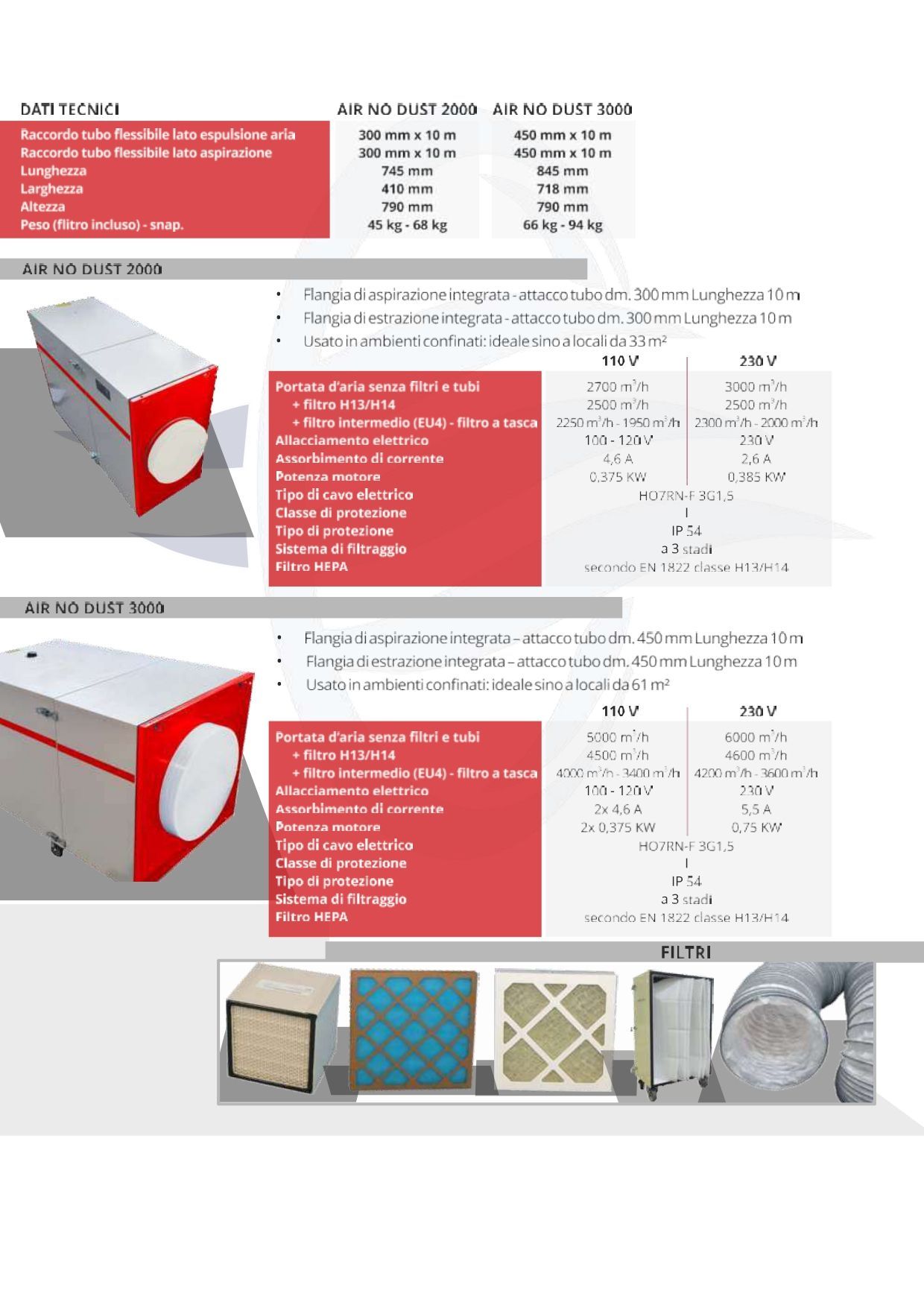 | DATI TECNICI | AIR NO DUST 2000 | AIR NO DUST 3000 |
|---|---|---|
| Raccordo tubo flessibile lato espulsione aria | 300 mm x 10 m | 450 mm x 10 m |
| Raccordo tubo flessibile lato aspirazione | 300 mm x 10 m | 450 mm x 10 m |
| Lunghezza | 745 mm | 845 mm |
| Larghezza | 410 mm | 718 mm |
| Altezza | 790 mm | 790 mm |
| Peso (flitro incluso) - snap. | 45 kg - 68 kg | 66 kg - 94 kg |

AIR NO DUST 2000

• Flangia di aspirazione integrata - attacco tubo dm. 300 mm Lunghezza 10 m
• Flangia di estrazione integrata - attacco tubo dm. 300 mm Lunghezza 10 m
• Usato in ambienti confinati: ideale sino a locali da 33 m²

| | 110 V | 230 V |
|---|---|---|
| Portata d'aria senza filtri e tubi | 2700 $m^3/h$ | 3000 $m^3/h$ |
| + filtro H13/H14 | 2500 $m^3/h$ | 2500 $m^3/h$ |
| + filtro intermedio (EU4) - filtro a tasca | 2250 $m^3/h$ - 1950 $m^3/h$ | 2300 $m^3/h$ - 2000 $m^3/h$ |
| Allacciamento elettrico | 100 - 120 V | 230 V |
| Assorbimento di corrente | 4,6 A | 2,6 A |
| Potenza motore | 0,375 KW | 0,385 KW |
| Tipo di cavo elettrico | HO7RN-F 3G1,5 | |
| Classe di protezione | I | |
| Tipo di protezione | IP 54 | |
| Sistema di filtraggio | a 3 stadi | |
| Filtro HEPA | secondo EN 1822 classe H13/H14 | |

AIR NO DUST 3000

• Flangia di aspirazione integrata – attacco tubo dm. 450 mm Lunghezza 10 m
• Flangia di estrazione integrata – attacco tubo dm. 450 mm Lunghezza 10 m
• Usato in ambienti confinati: ideale sino a locali da 61 m²

| | 110 V | 230 V |
|---|---|---|
| Portata d'aria senza filtri e tubi | 5000 $m^3/h$ | 6000 $m^3/h$ |
| + filtro H13/H14 | 4500 $m^3/h$ | 4600 $m^3/h$ |
| + filtro intermedio (EU4) - filtro a tasca | 4000 $m^3/h$ - 3400 $m^3/h$ | 4200 $m^3/h$ - 3600 $m^3/h$ |
| Allacciamento elettrico | 100 - 120 V | 230 V |
| Assorbimento di corrente | 2x 4,6 A | 5,5 A |
| Potenza motore | 2x 0,375 KW | 0,75 KW |
| Tipo di cavo elettrico | HO7RN-F 3G1,5 | |
| Classe di protezione | I | |
| Tipo di protezione | IP 54 | |
| Sistema di filtraggio | a 3 stadi | |
| Filtro HEPA | secondo EN 1822 classe H13/H14 | |

FILTRI