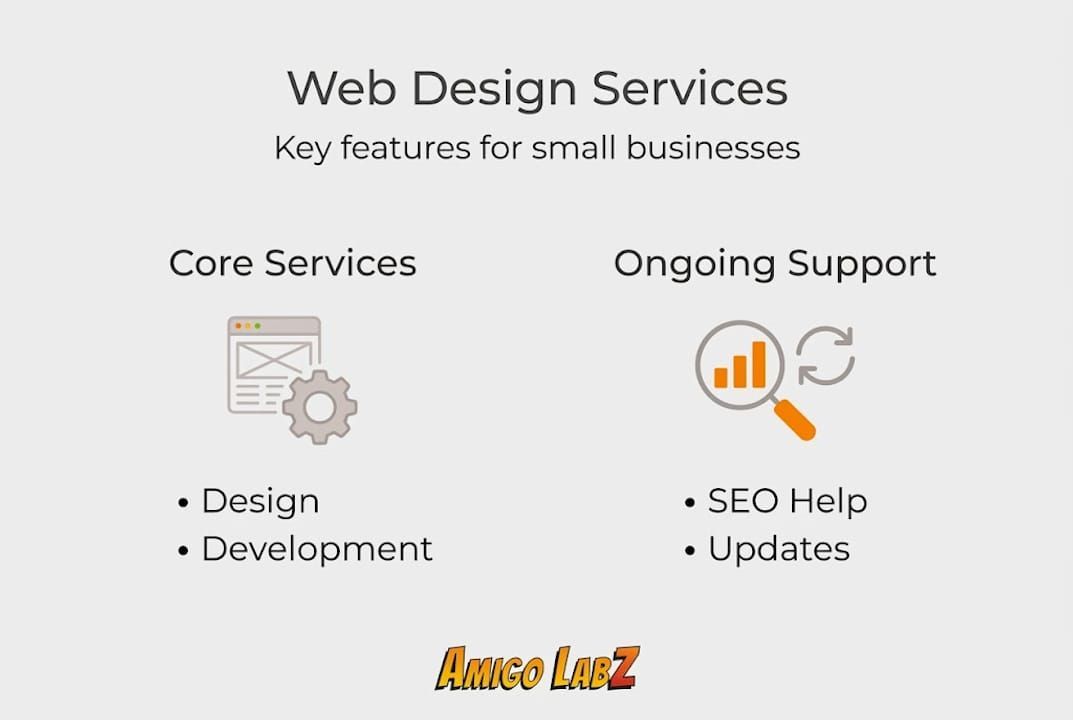 Web Design Services

Key features for small businesses

Core Services

• Design
• Development

Ongoing Support

• SEO Help
• Updates

AMIGO LABZ