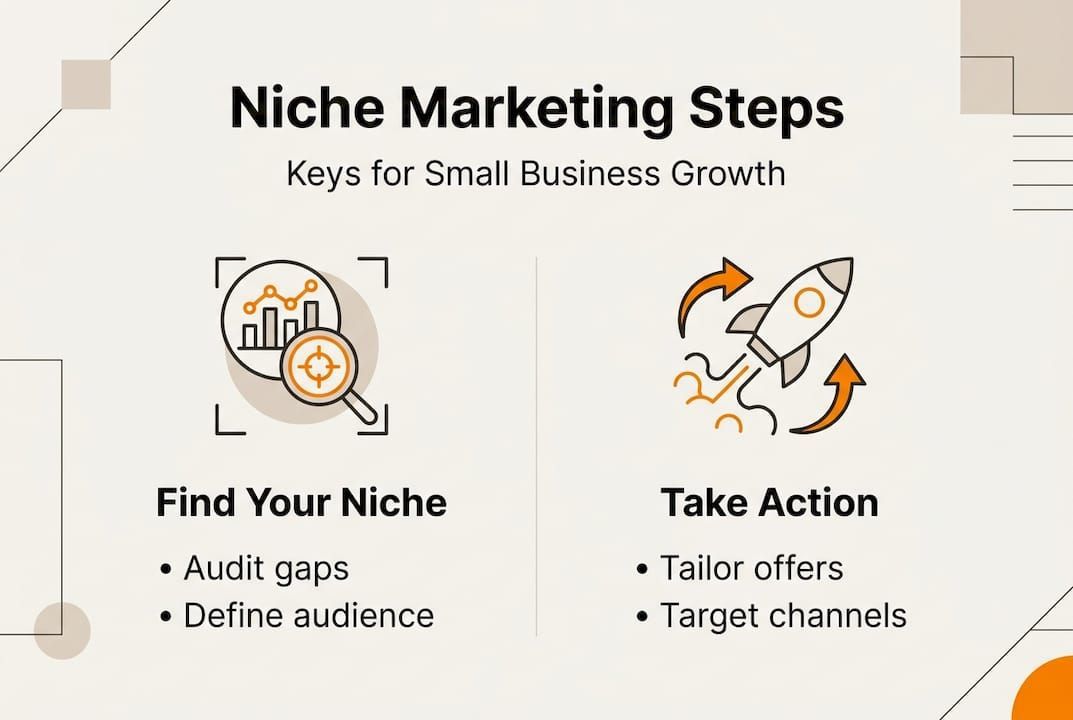 Niche Marketing Steps

Keys for Small Business Growth

Find Your Niche

• Audit gaps
• Define audience

Take Action

• Tailor offers
• Target channels