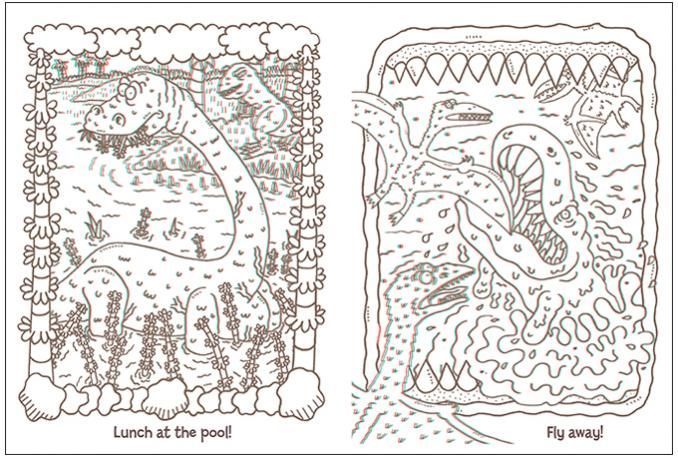 Lunch at the pool!

Fly away!