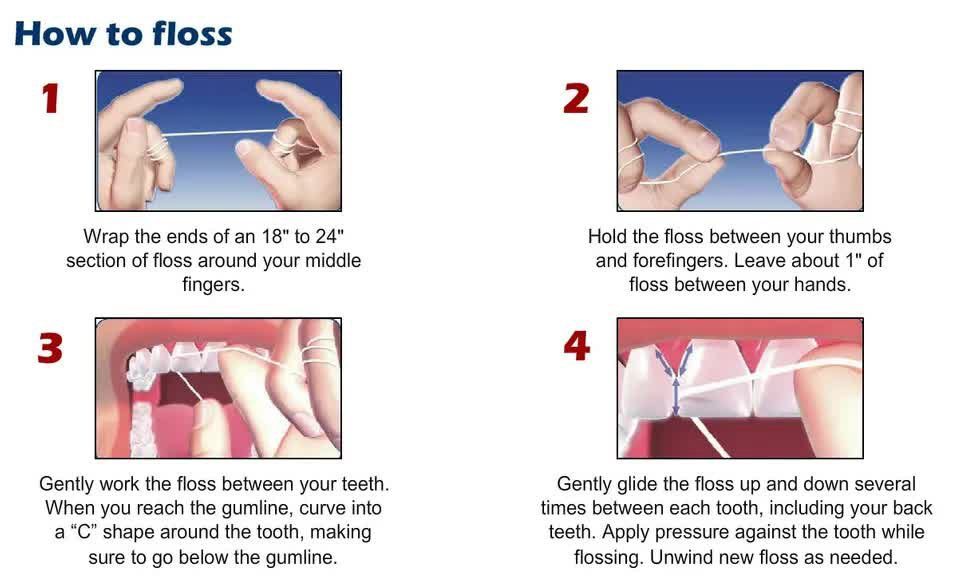 How to floss

1

Wrap the ends of an 18" to 24" section of floss around your middle fingers.

2

Hold the floss between your thumbs and forefingers. Leave about 1" of floss between your hands.

3

Gently work the floss between your teeth. When you reach the gumline, curve into a “C” shape around the tooth, making sure to go below the gumline.

4

Gently glide the floss up and down several times between each tooth, including your back teeth. Apply pressure against the tooth while flossing. Unwind new floss as needed.