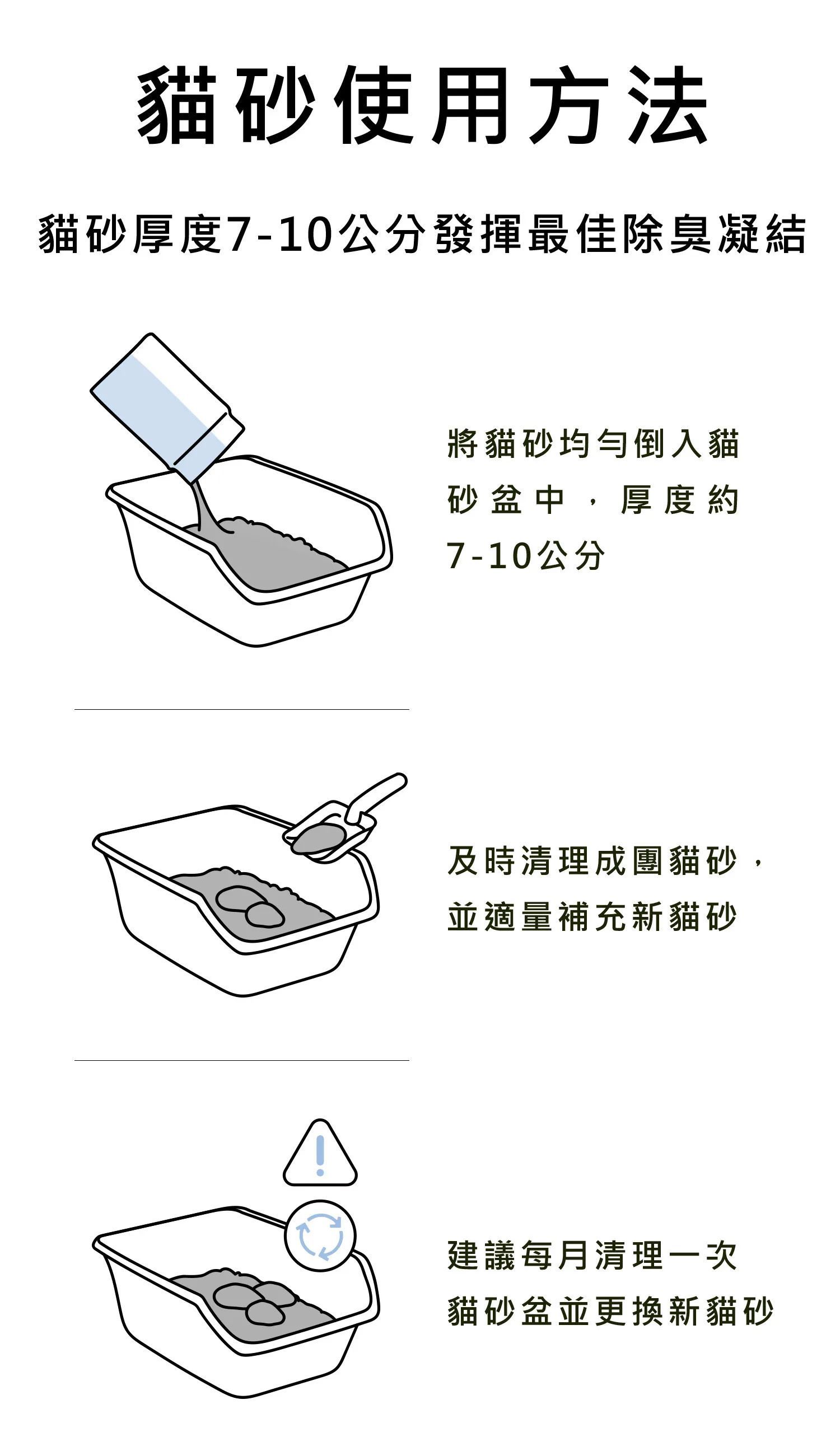 貓砂使用方法

貓砂厚度7-10公分發揮最佳除臭凝結

將貓砂均勻倒入貓砂盆中，厚度約7-10公分

及時清理成團貓砂，並適量補充新貓砂

建議每月清理一次貓砂盆並更換新貓砂