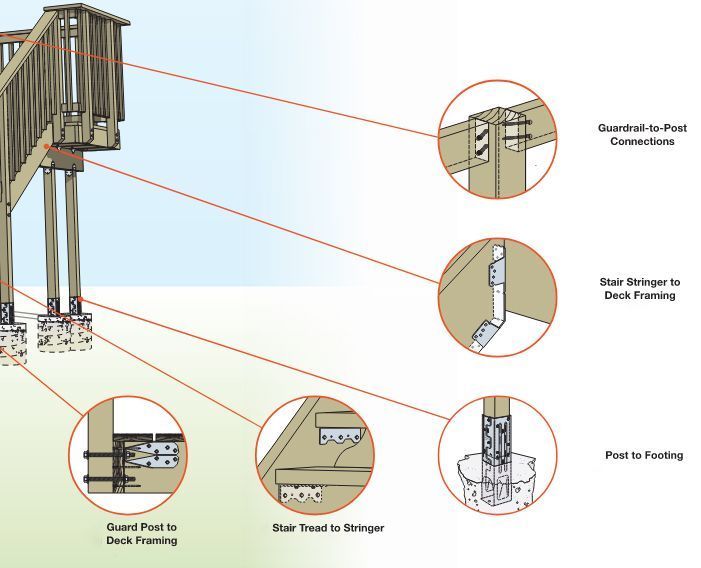 Guardrail-to-Post Connections

Stair Stringer to Deck Framing

Post to Footing

Guard Post to Deck Framing

Stair Tread to Stringer