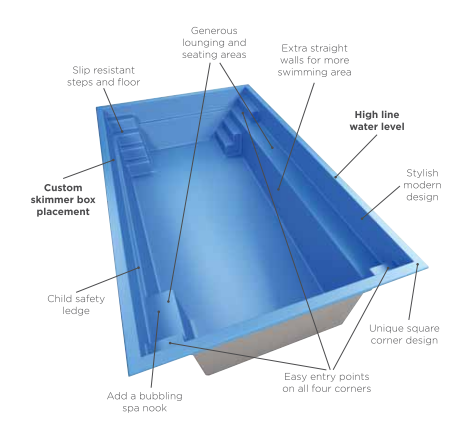 Generous lounging and seating areas

Extra straight walls for more swimming area

Slip resistant steps and floor

High line water level

Stylish modern design

Custom skimmer box placement

Child safety ledge

Unique square corner design

Easy entry points on all four corners

Add a bubbling spa nook