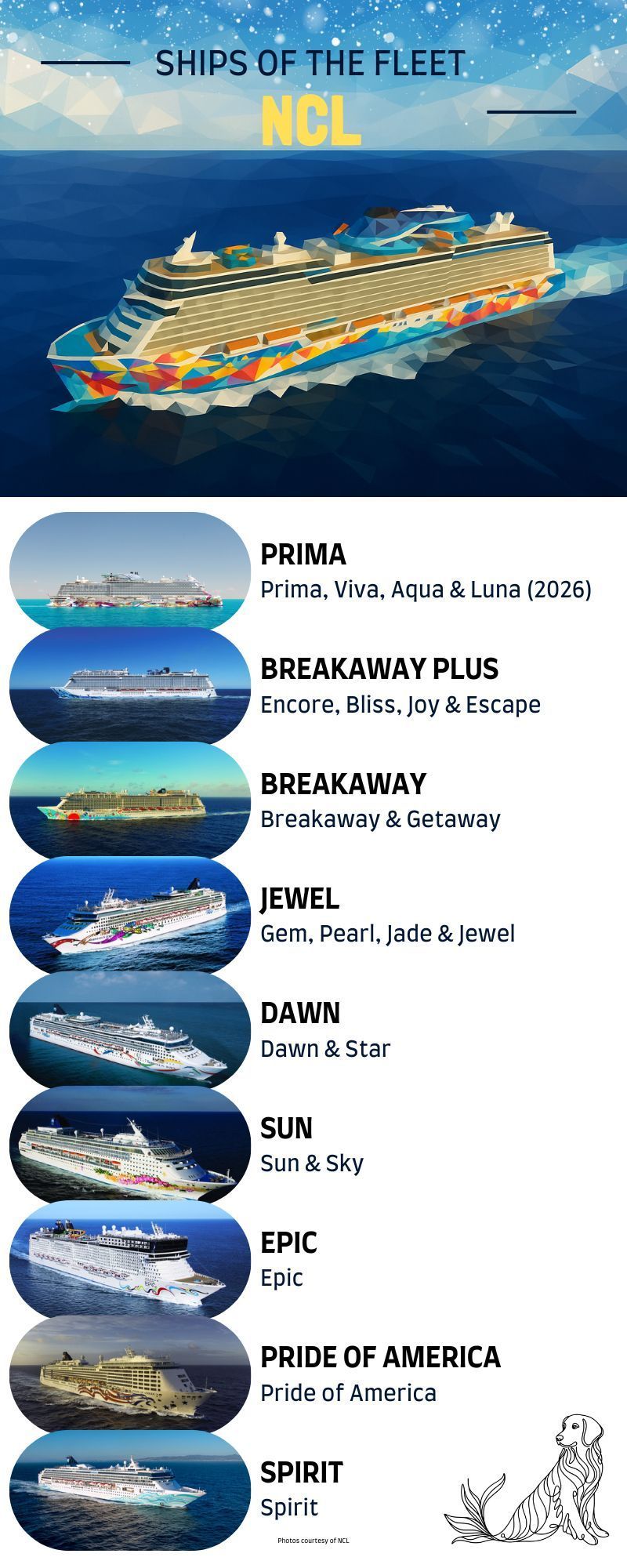 SHIPS OF THE FLEET
NCL

PRIMA
Prima, Viva, Aqua & Luna (2026)

BREAKAWAY PLUS
Encore, Bliss, Joy & Escape

BREAKAWAY
Breakaway & Getaway

JEWEL
Gem, Pearl, Jade & Jewel

DAWN
Dawn & Star

SUN
Sun & Sky

EPIC
Epic

PRIDE OF AMERICA
Pride of America

SPIRIT
Spirit

Photos courtesy of NCL