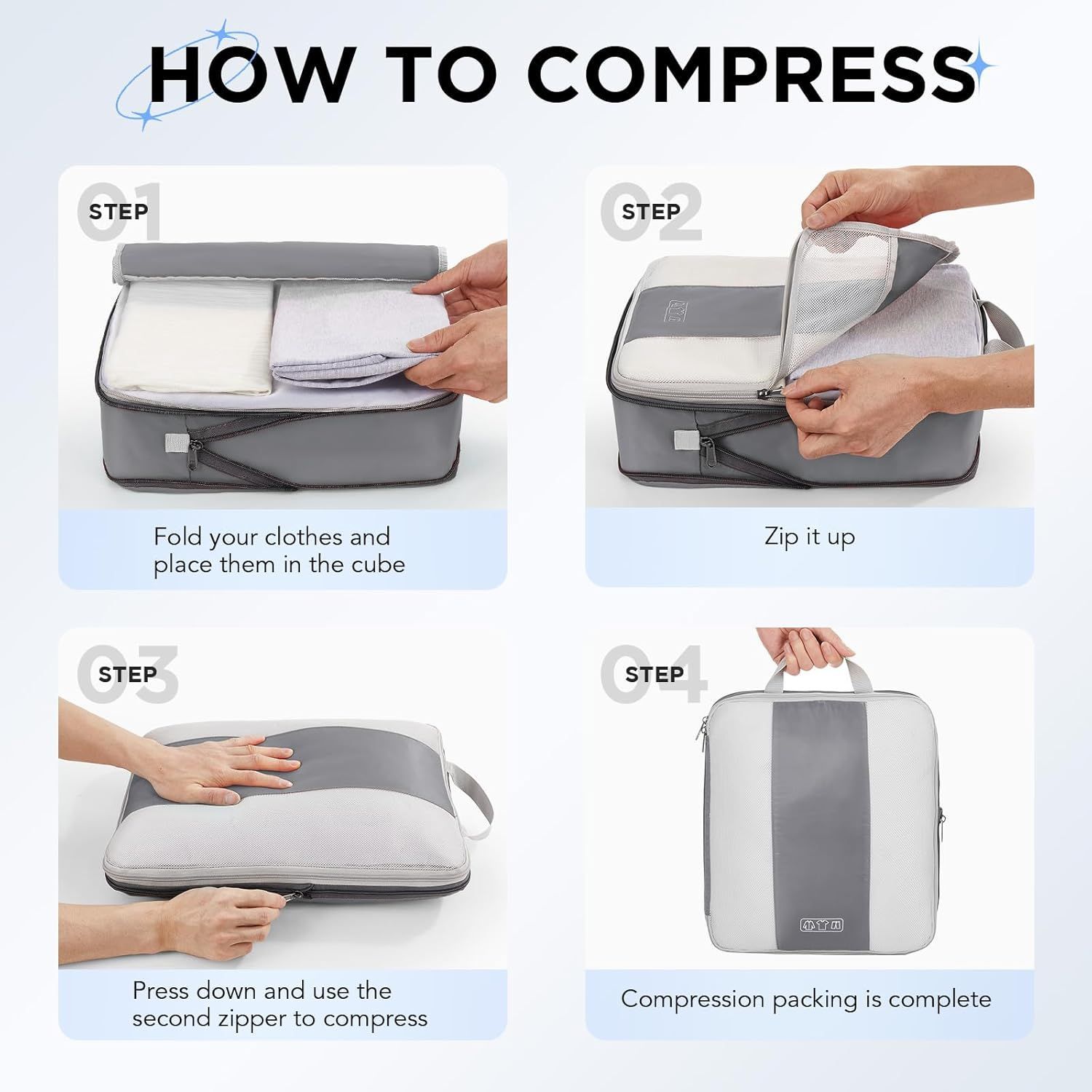 HOW TO COMPRESS

01 STEP

Fold your clothes and place them in the cube

02 STEP

Zip it up

03 STEP

Press down and use the second zipper to compress

04 STEP

Compression packing is complete