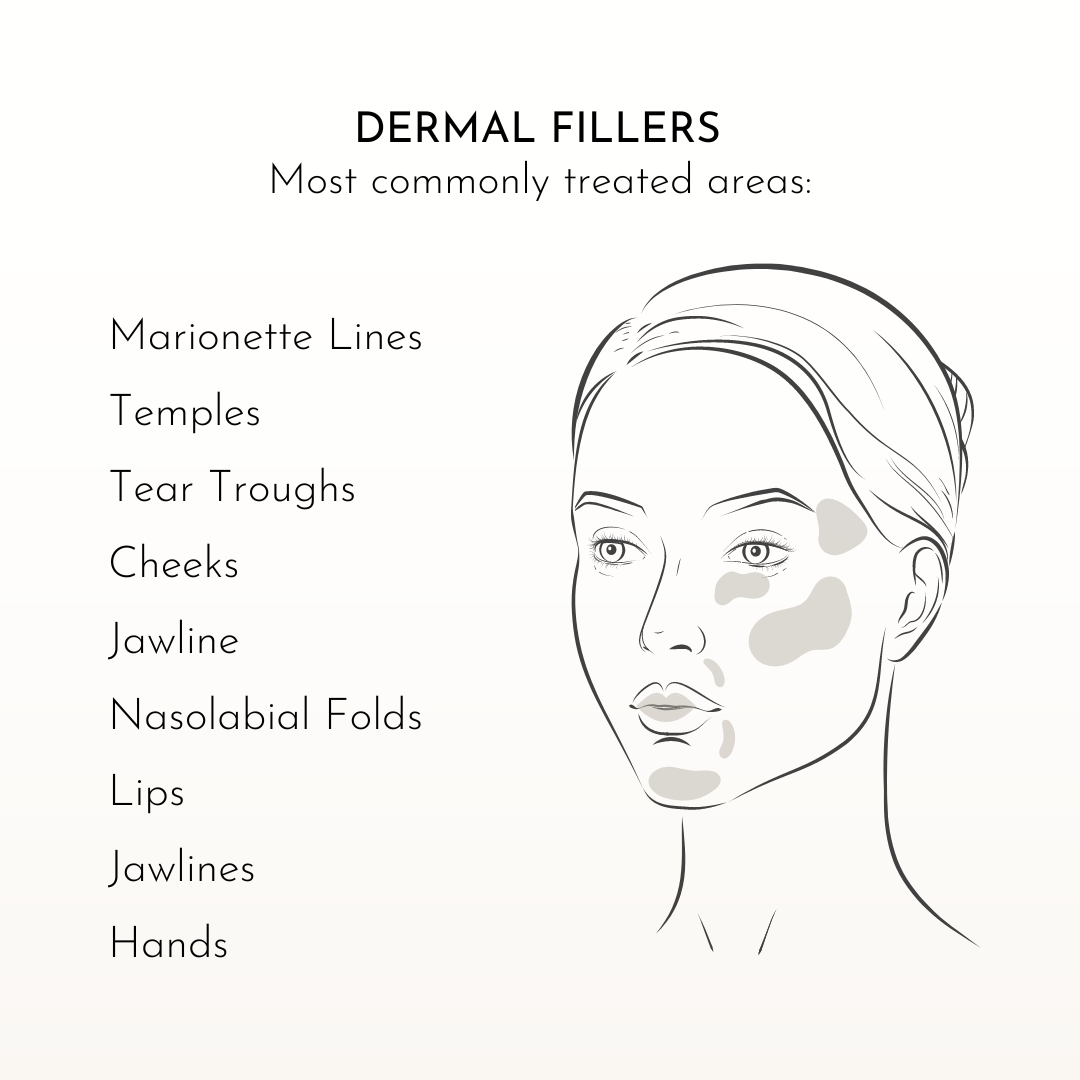 DERMAL FILLERS
Most commonly treated areas:

Marionette Lines
Temples
Tear Troughs
Cheeks
Jawline
Nasolabial Folds
Lips
Jawlines
Hands