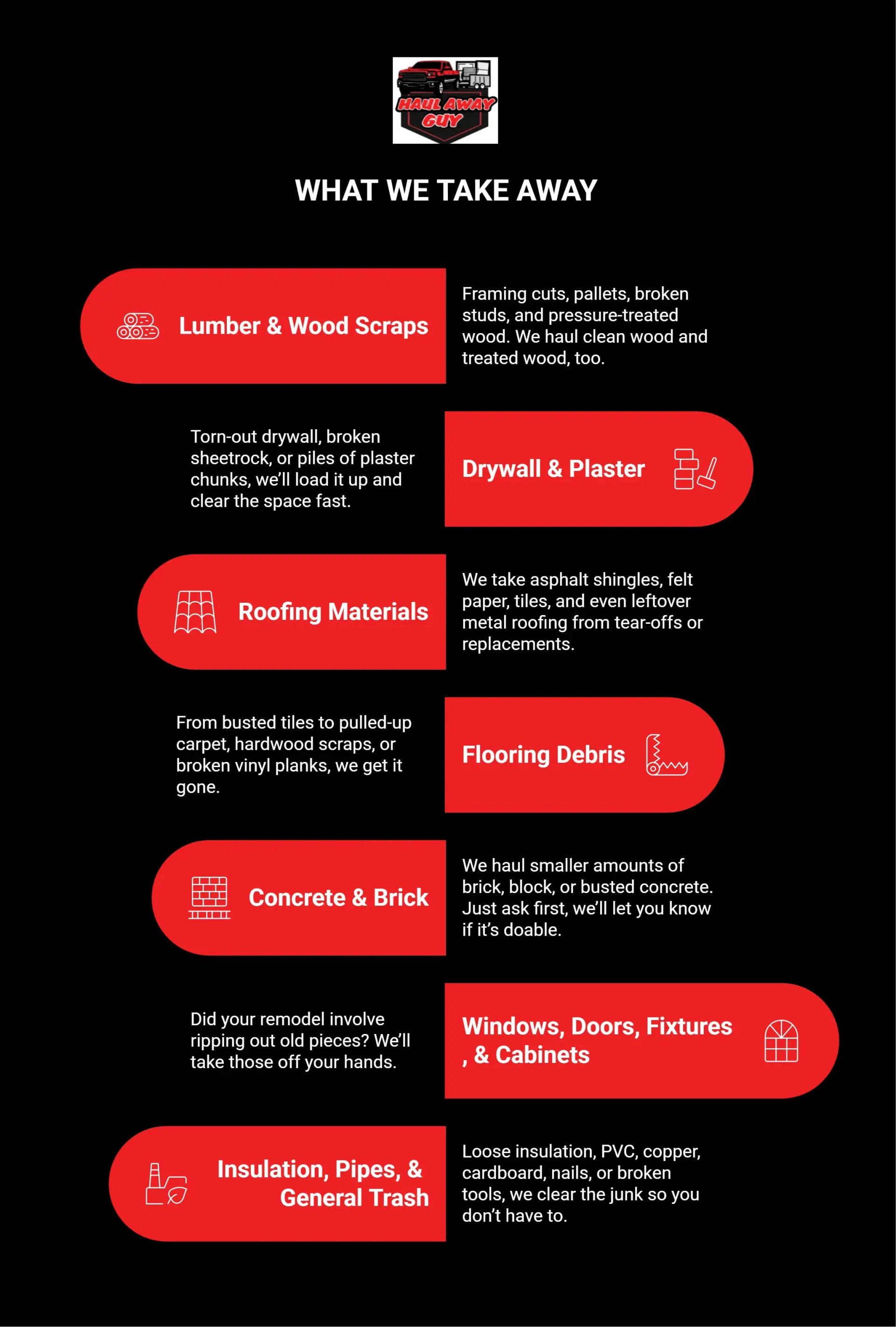 HAUL AWAY GUY

WHAT WE TAKE AWAY

Lumber & Wood Scraps

Framing cuts, pallets, broken studs, and pressure-treated wood. We haul clean wood and treated wood, too.

Torn-out drywall, broken sheetrock, or piles of plaster chunks, we'll load it up and clear the space fast.

Drywall & Plaster

Roofing Materials

We take asphalt shingles, felt paper, tiles, and even leftover metal roofing from tear-offs or replacements.

From busted tiles to pulled-up carpet, hardwood scraps, or broken vinyl planks, we get it gone.

Flooring Debris

Concrete & Brick

We haul smaller amounts of brick, block, or busted concrete. Just ask first, we'll let you know if it's doable.

Did your remodel involve ripping out old pieces? We'll take those off your hands.

Windows, Doors, Fixtures , & Cabinets

Insulation, Pipes, & General Trash

Loose insulation, PVC, copper, cardboard, nails, or broken tools, we clear the junk so you don't have to.