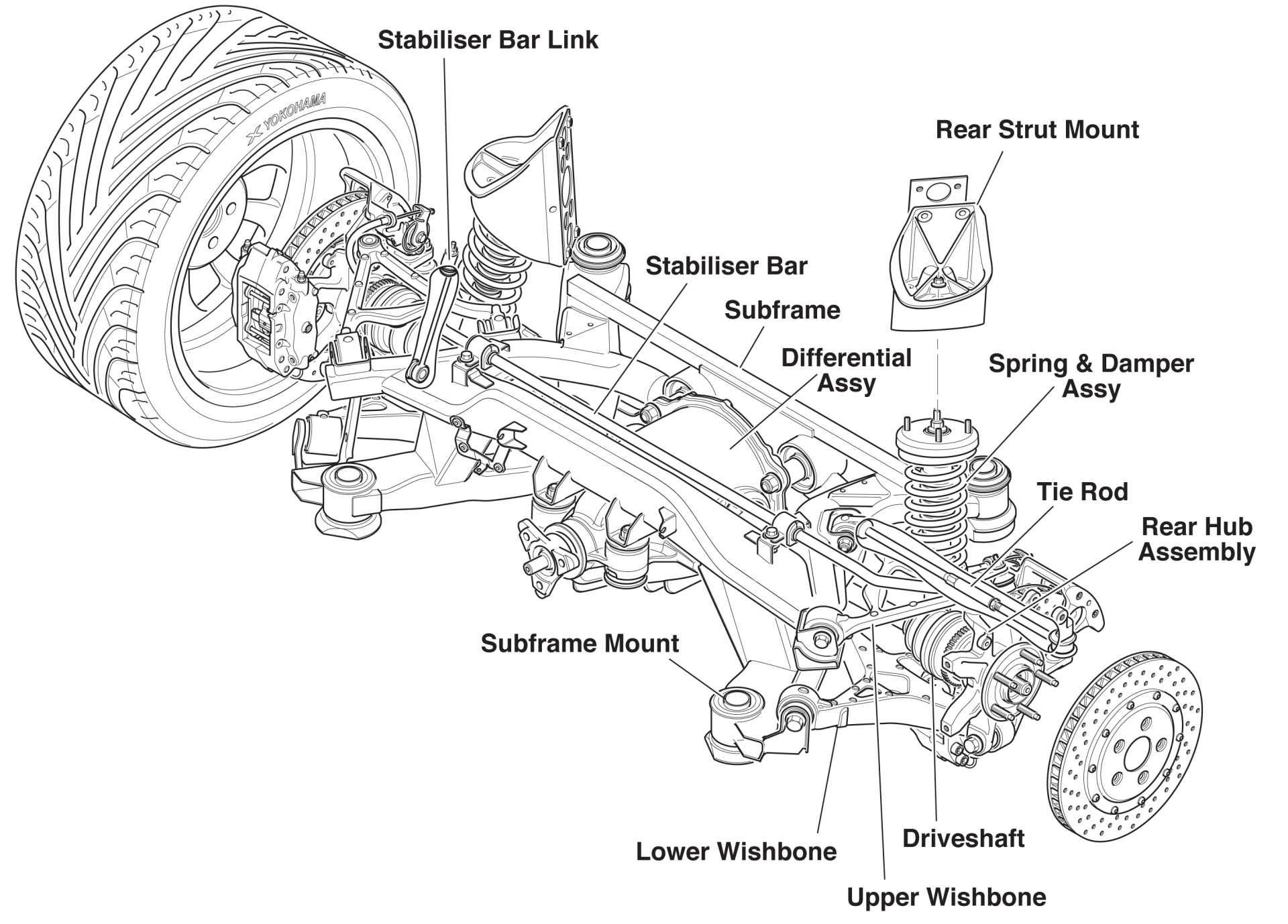 Stabiliser Bar Link

YOKOHAMA

Rear Strut Mount

Stabiliser Bar

Subframe

Differential Assy

Spring & Damper Assy

Tie Rod

Rear Hub Assembly

Subframe Mount

Lower Wishbone

Driveshaft

Upper Wishbone