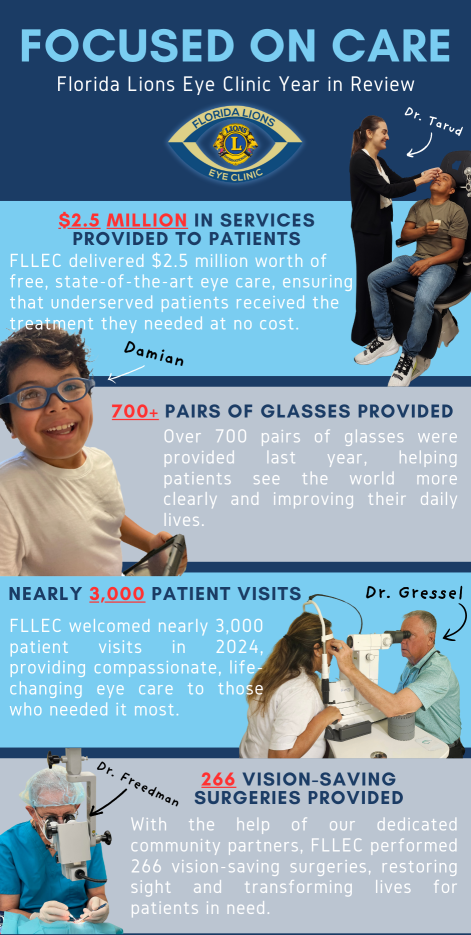 FOCUSED ON CARE

Florida Lions Eye Clinic Year in Review

FLORIDA LIONS
LIONS
L
EYE CLINIC

Dr. Tarud

$2.5 MILLION IN SERVICES PROVIDED TO PATIENTS

FLLEC delivered $2.5 million worth of free, state-of-the-art eye care, ensuring that underserved patients received the treatment they needed at no cost.

Damian

700+ PAIRS OF GLASSES PROVIDED

Over 700 pairs of glasses were provided last year, helping patients see the world more clearly and improving their daily lives.

NEARLY 3,000 PATIENT VISITS

Dr. Gressel

FLLEC welcomed nearly 3,000 patient visits in 2024, providing compassionate, life-changing eye care to those who needed it most.

Dr. Freedman

266 VISION-SAVING SURGERIES PROVIDED

With the help of our dedicated community partners, FLLEC performed 266 vision-saving surgeries, restoring sight and transforming lives for patients in need.