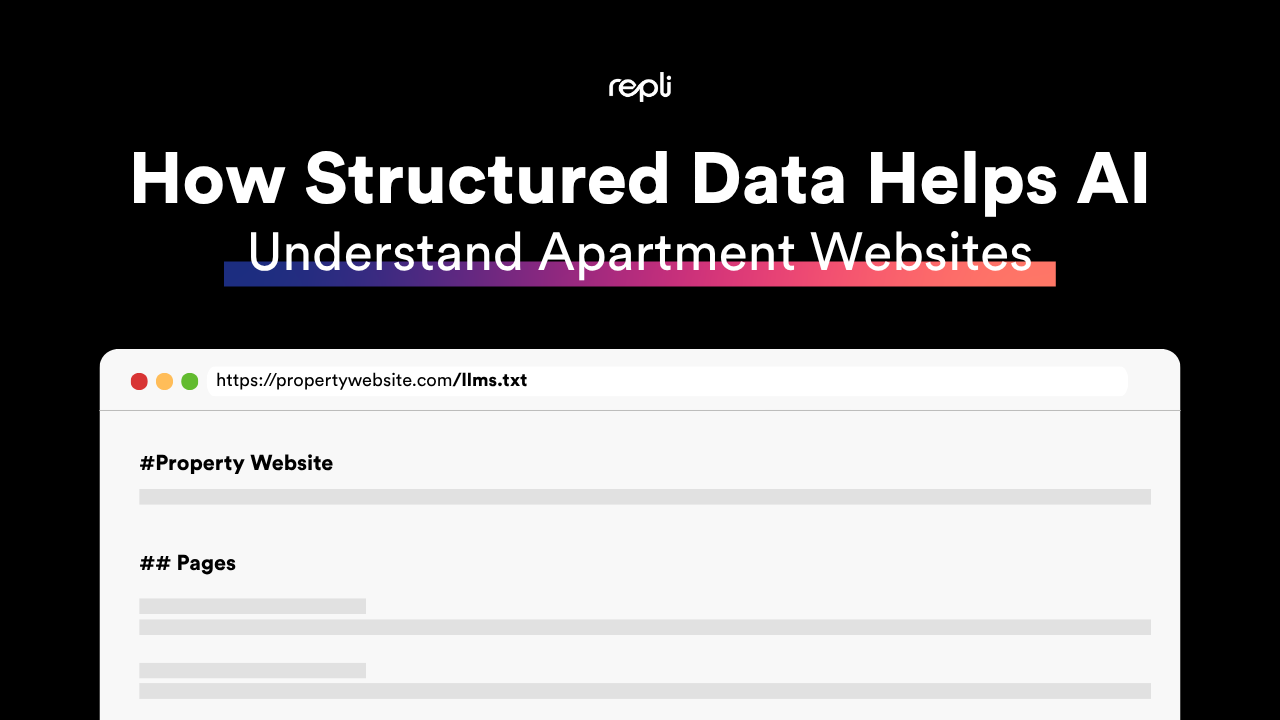 repli

How Structured Data Helps AI
Understand Apartment Websites

https://propertywebsite.com/llms.txt

#Property Website

## Pages