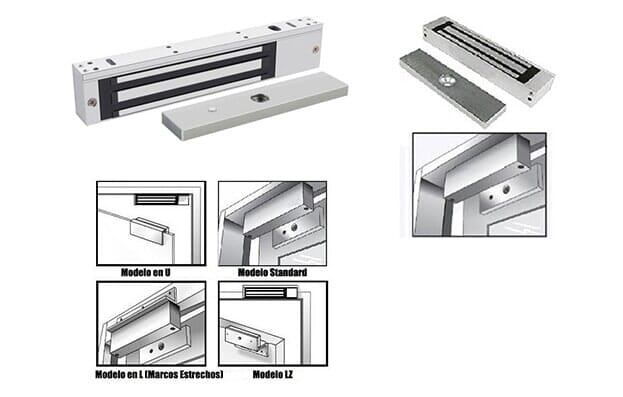 Modelo en U

Modelo Standard

Modelo en L (Marcos Estrechos)

Modelo LZ