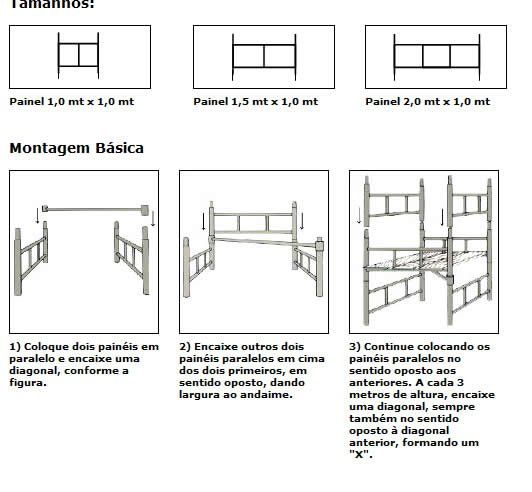 Tamanhos:

Painel 1,0 mt x 1,0 mt

Painel 1,5 mt x 1,0 mt

Painel 2,0 mt x 1,0 mt

Montagem Básica

1) Coloque dois painéis em paralelo e encaixe uma diagonal, conforme a figura.

2) Encaixe outros dois painéis paralelos em cima dos dois primeiros, em sentido oposto, dando largura ao andaime.

3) Continue colocando os painéis paralelos no sentido oposto aos anteriores. A cada 3 metros de altura, encaixe uma diagonal, sempre também no sentido oposto à diagonal anterior, formando um "X".