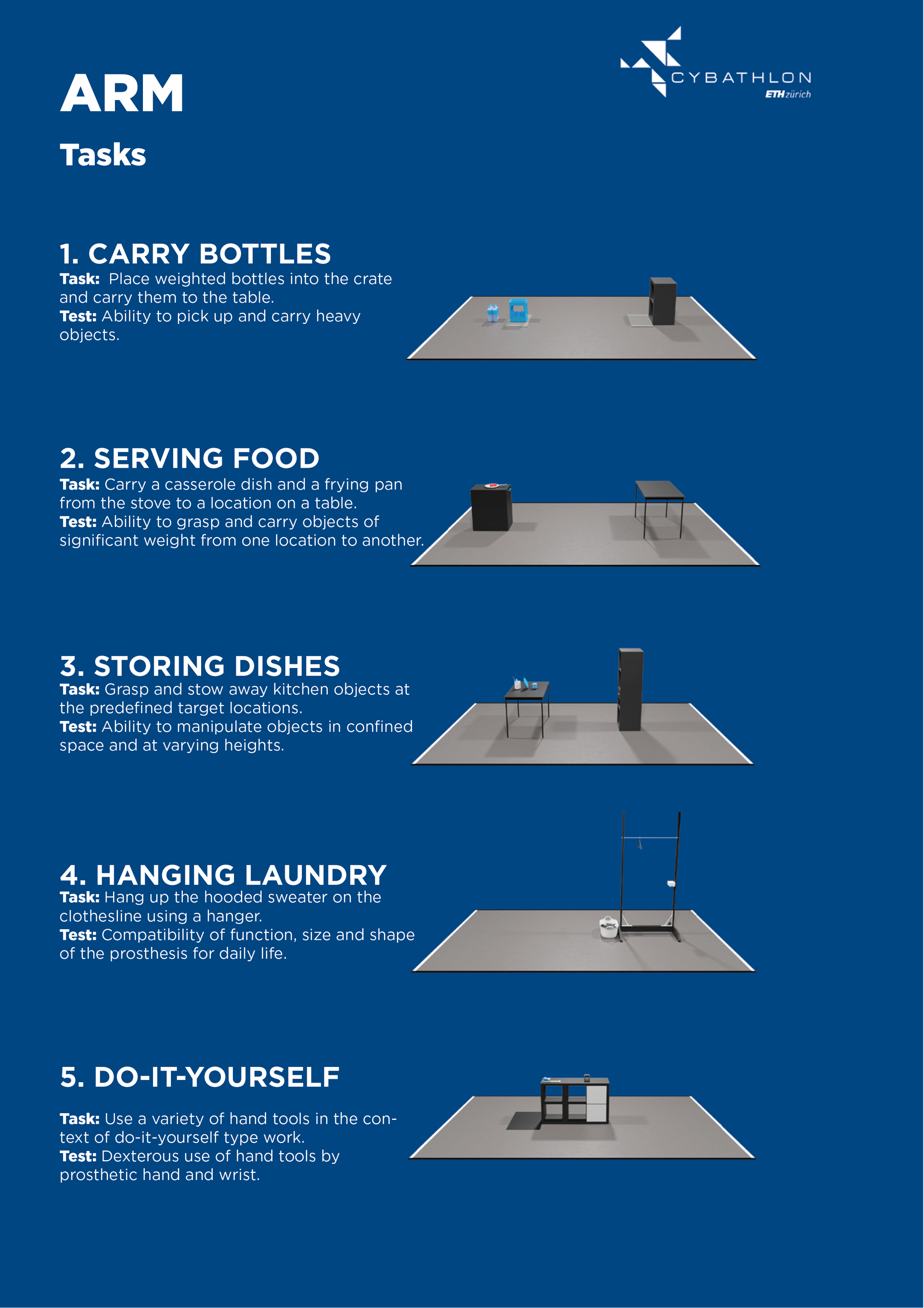 CYBATHLON
ETH zürich

ARM

Tasks

1. CARRY BOTTLES
Task: Place weighted bottles into the crate and carry them to the table.
Test: Ability to pick up and carry heavy objects.

2. SERVING FOOD
Task: Carry a casserole dish and a frying pan from the stove to a location on a table.
Test: Ability to grasp and carry objects of significant weight from one location to another.

3. STORING DISHES
Task: Grasp and stow away kitchen objects at the predefined target locations.
Test: Ability to manipulate objects in confined space and at varying heights.

4. HANGING LAUNDRY
Task: Hang up the hooded sweater on the clothesline using a hanger.
Test: Compatibility of function, size and shape of the prosthesis for daily life.

5. DO-IT-YOURSELF

Task: Use a variety of hand tools in the context of do-it-yourself type work.
Test: Dexterous use of hand tools by prosthetic hand and wrist.