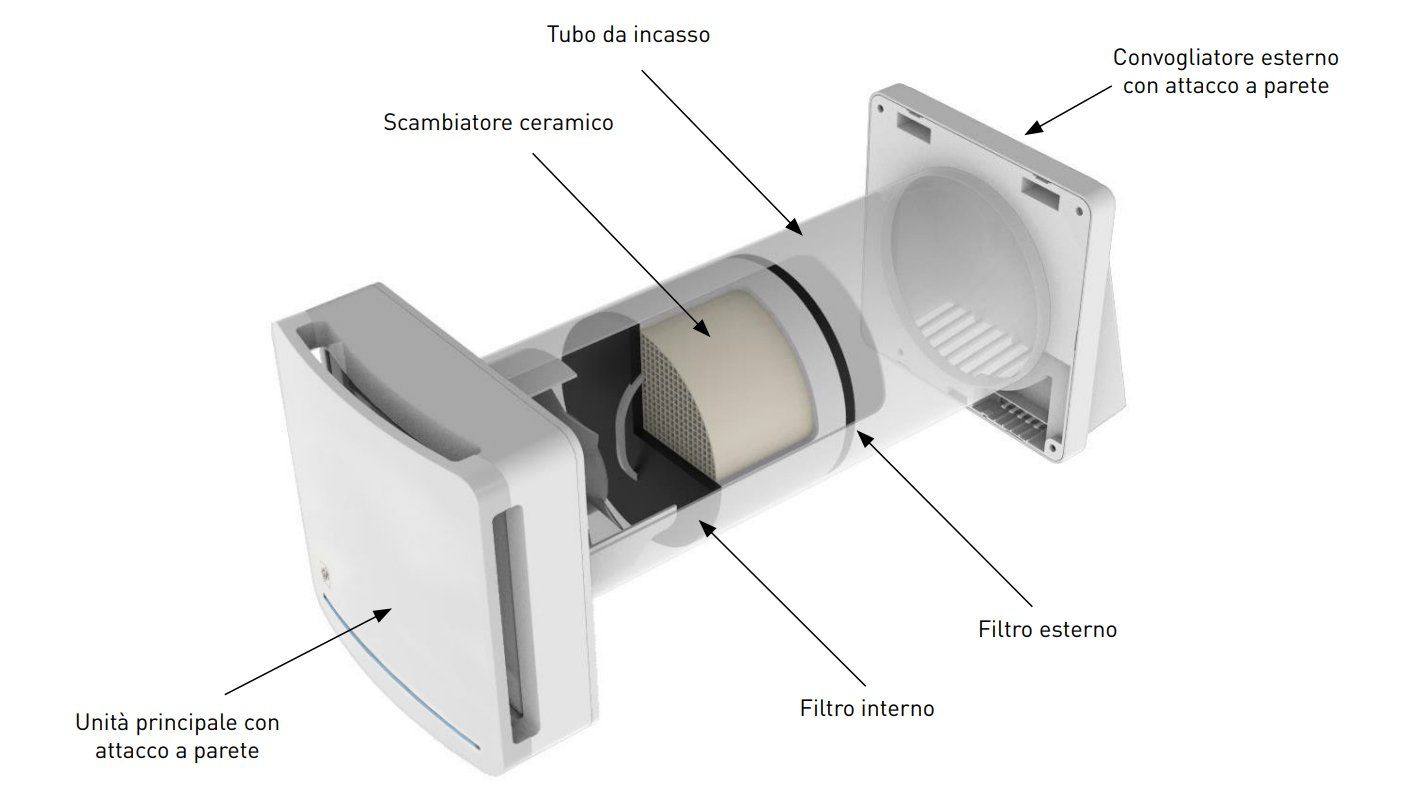 Tubo da incasso

Convogliatore esterno con attacco a parete

Scambiatore ceramico

Filtro esterno

Filtro interno

Unità principale con attacco a parete