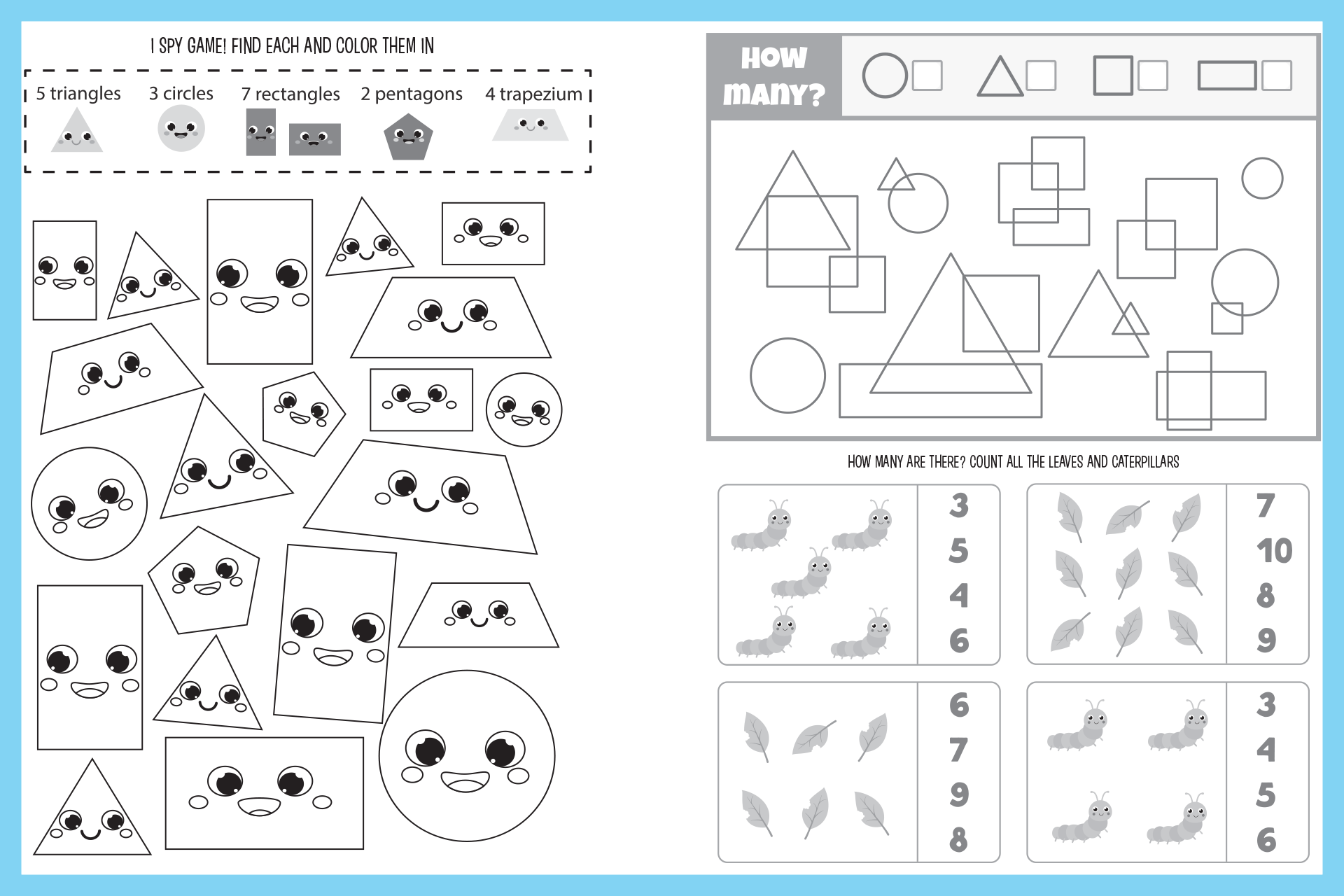 I SPY GAME! FIND EACH AND COLOR THEM IN

5 triangles
3 circles
7 rectangles
2 pentagons
4 trapezium

HOW MANY?

HOW MANY ARE THERE? COUNT ALL THE LEAVES AND CATERPILLARS

3
5
4
6

7
10
8
9

6
7
9
8

3
4
5
6