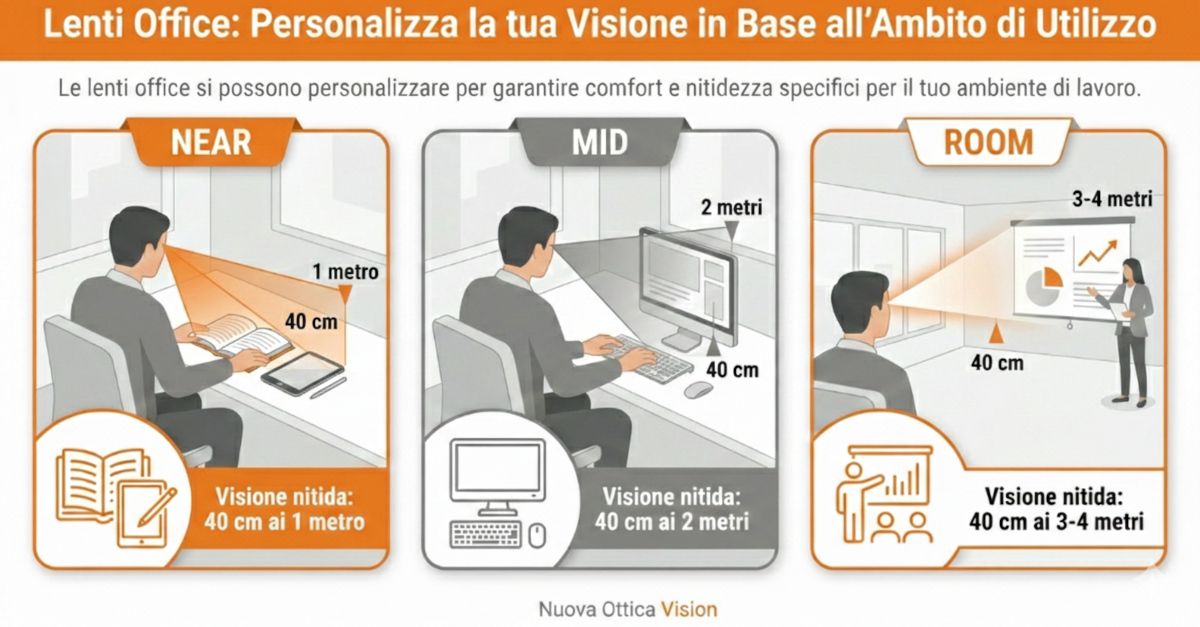 Lenti Office: Personalizza la tua Visione in Base all'Ambito di Utilizzo

Le lenti office si possono personalizzare per garantire comfort e nitidezza specifici per il tuo ambiente di lavoro.

NEAR

1 metro

40 cm

Visione nitida: 40 cm ai 1 metro

MID

2 metri

40 cm

Visione nitida: 40 cm ai 2 metri

ROOM

3-4 metri

40 cm

Visione nitida: 40 cm ai 3-4 metri

Nuova Ottica Vision