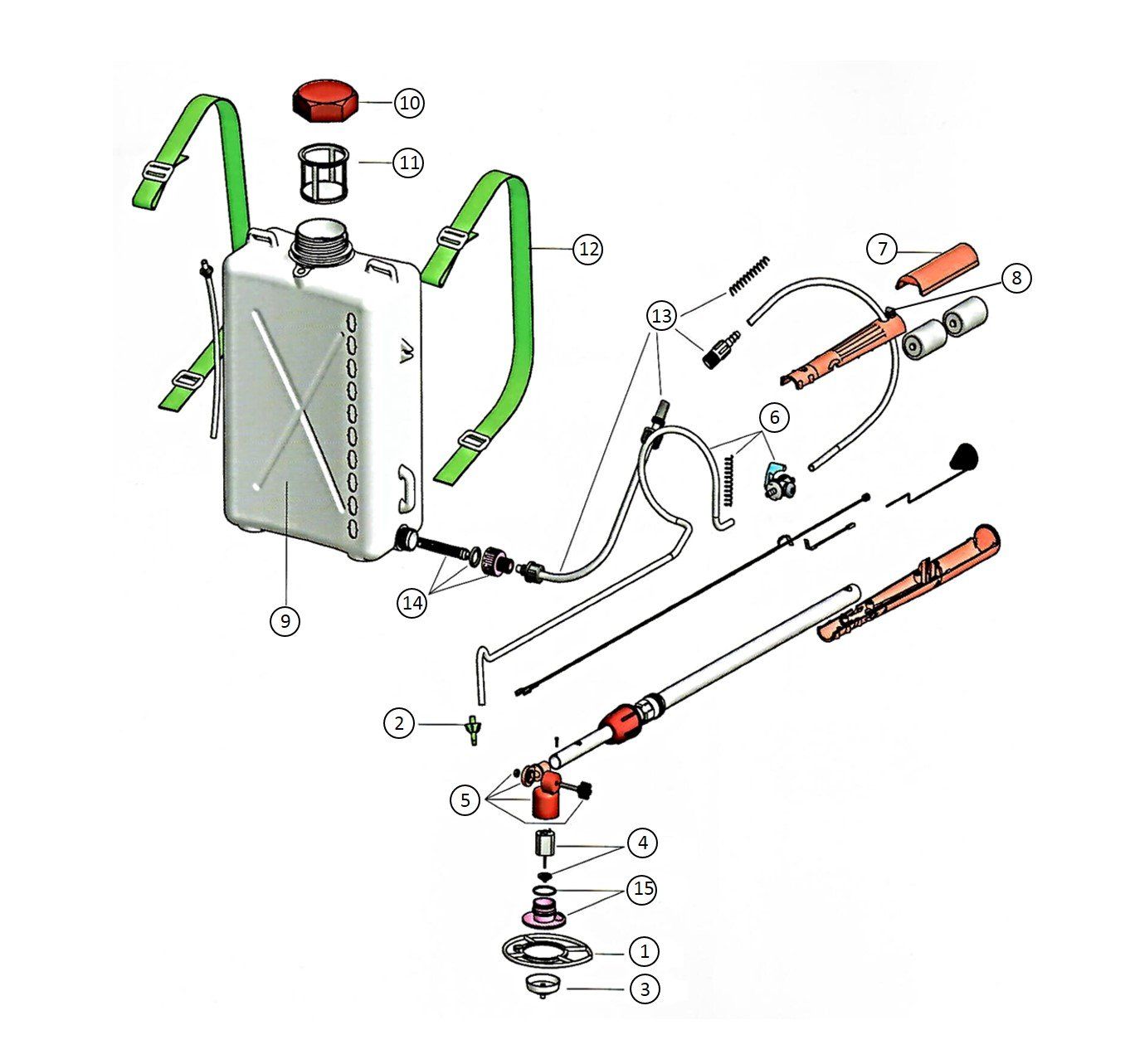 10
11
12
7
8
13
6
9
14
2
5
4
15
1
3