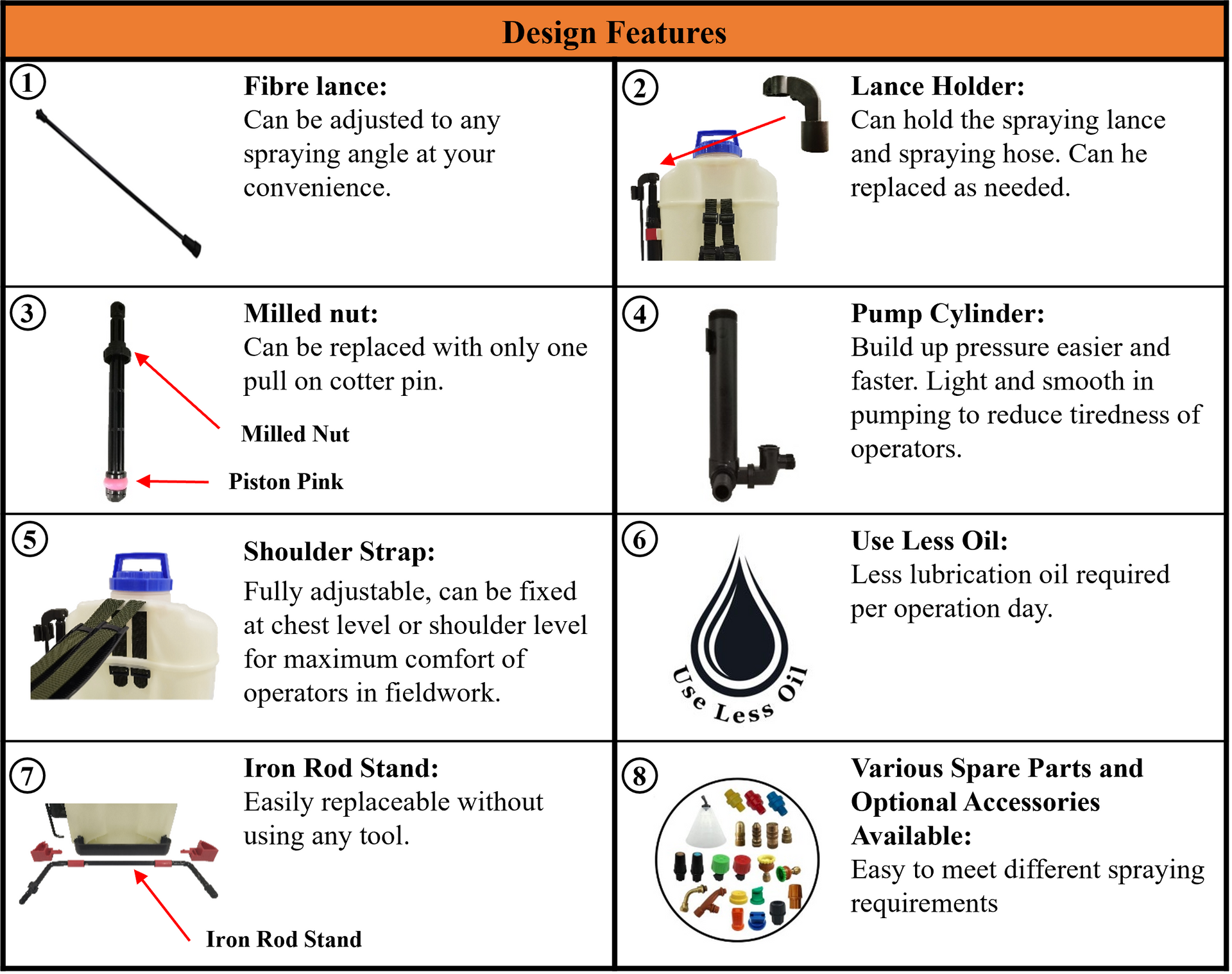 Design Features

①
Fibre lance:
Can be adjusted to any spraying angle at your convenience.

②
Lance Holder:
Can hold the spraying lance and spraying hose. Can he replaced as needed.

③
Milled nut:
Can be replaced with only one pull on cotter pin.

Milled Nut

Piston Pink

④
Pump Cylinder:
Build up pressure easier and faster. Light and smooth in pumping to reduce tiredness of operators.

⑤
Shoulder Strap:
Fully adjustable, can be fixed at chest level or shoulder level for maximum comfort of operators in fieldwork.

⑥
Use Less Oil

Use Less Oil:
Less lubrication oil required per operation day.

⑦
Iron Rod Stand:
Easily replaceable without using any tool.

Iron Rod Stand

⑧
Various Spare Parts and Optional Accessories Available:
Easy to meet different spraying requirements