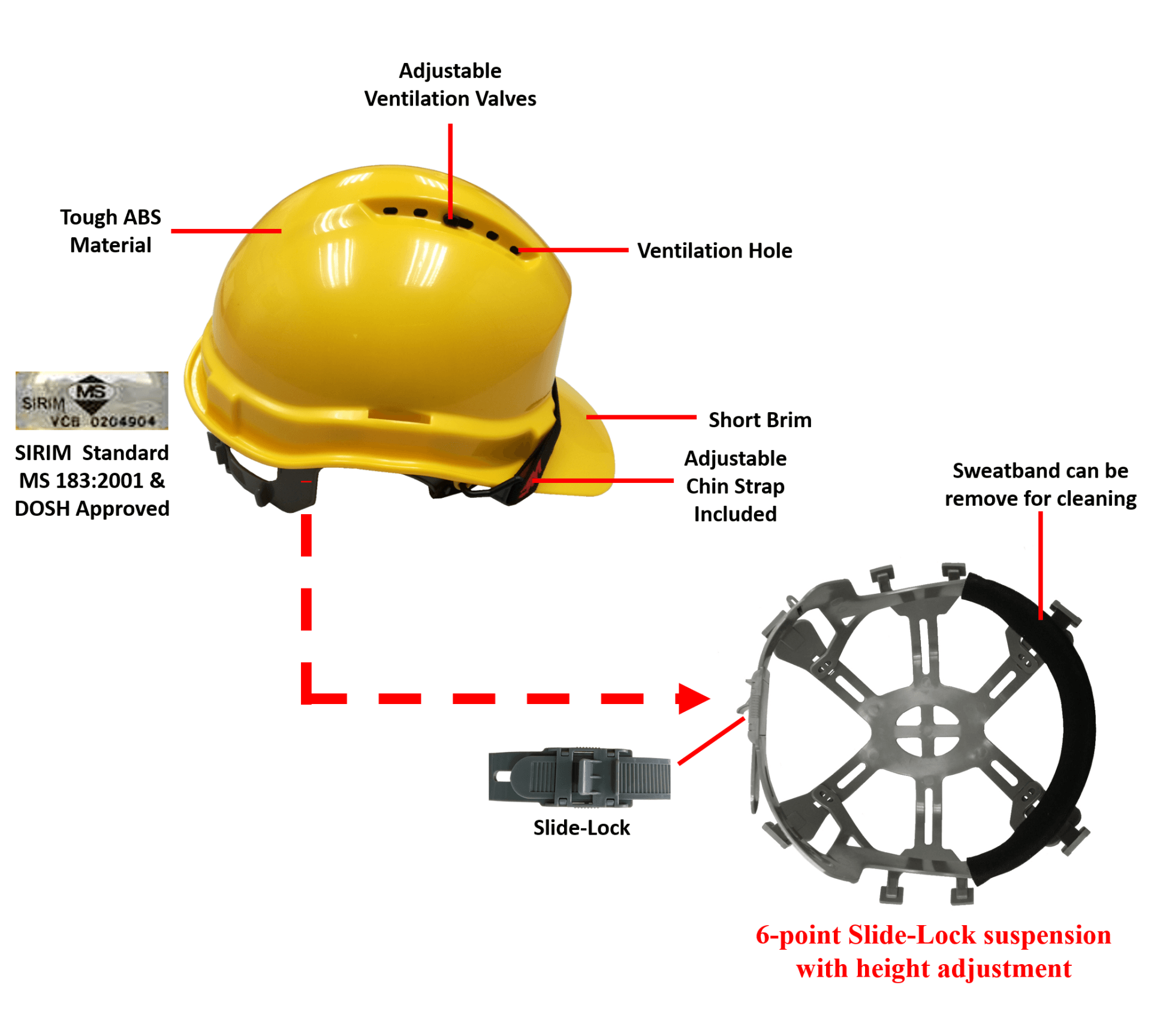 Adjustable Ventilation Valves

Tough ABS Material

Ventilation Hole

SIRIM MS VCB 0204904

SIRIM Standard MS 183:2001 & DOSH Approved

Short Brim

Adjustable Chin Strap Included

Sweatband can be remove for cleaning

Slide-Lock

6-point Slide-Lock suspension with height adjustment