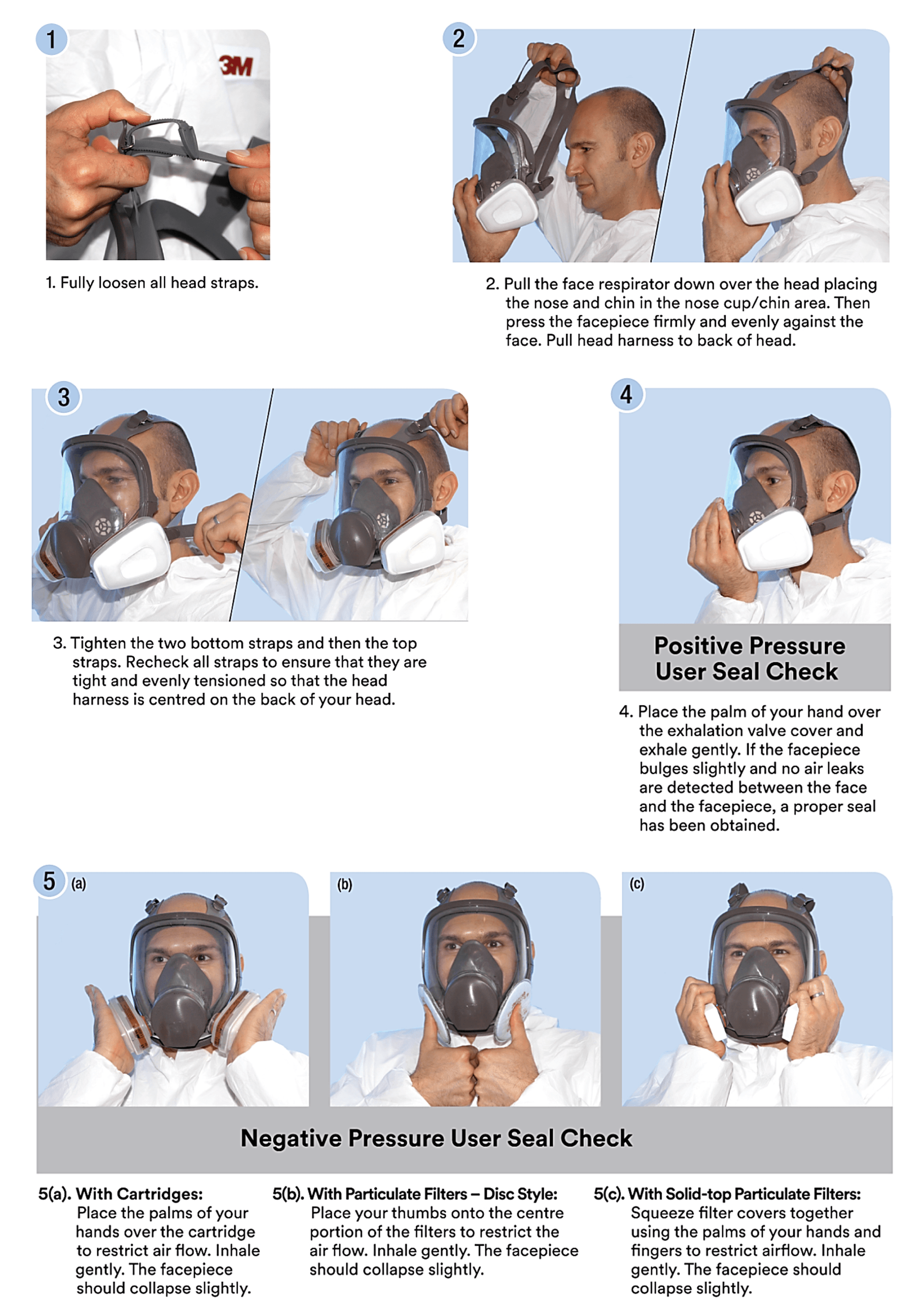 1

3M

1. Fully loosen all head straps.

2

2. Pull the face respirator down over the head placing the nose and chin in the nose cup/chin area. Then press the facepiece firmly and evenly against the face. Pull head harness to back of head.

3

3. Tighten the two bottom straps and then the top straps. Recheck all straps to ensure that they are tight and evenly tensioned so that the head harness is centred on the back of your head.

4

Positive Pressure User Seal Check

4. Place the palm of your hand over the exhalation valve cover and exhale gently. If the facepiece bulges slightly and no air leaks are detected between the face and the facepiece, a proper seal has been obtained.

5 (a)

(b)

(c)

Negative Pressure User Seal Check

5(a). With Cartridges: Place the palms of your hands over the cartridge to restrict air flow. Inhale gently. The facepiece should collapse slightly.

5(b). With Particulate Filters – Disc Style: Place your thumbs onto the centre portion of the filters to restrict the air flow. Inhale gently. The facepiece should collapse slightly.

5(c). With Solid-top Particulate Filters: Squeeze filter covers together using the palms of your hands and fingers to restrict airflow. Inhale gently. The facepiece should collapse slightly.