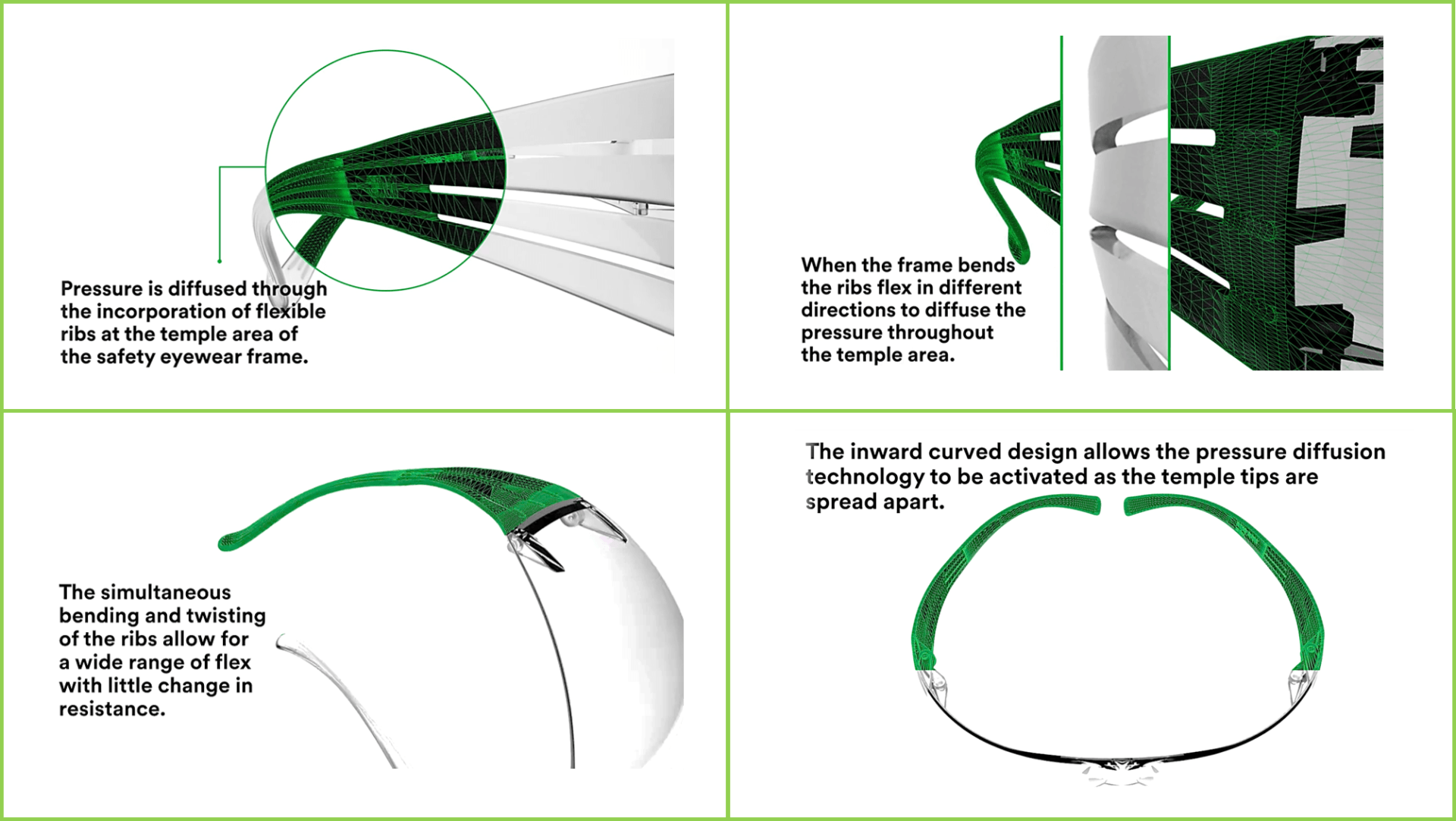 Pressure is diffused through the incorporation of flexible ribs at the temple area of the safety eyewear frame.

When the frame bends the ribs flex in different directions to diffuse the pressure throughout the temple area.

The simultaneous bending and twisting of the ribs allow for a wide range of flex with little change in resistance.

The inward curved design allows the pressure diffusion technology to be activated as the temple tips are spread apart.