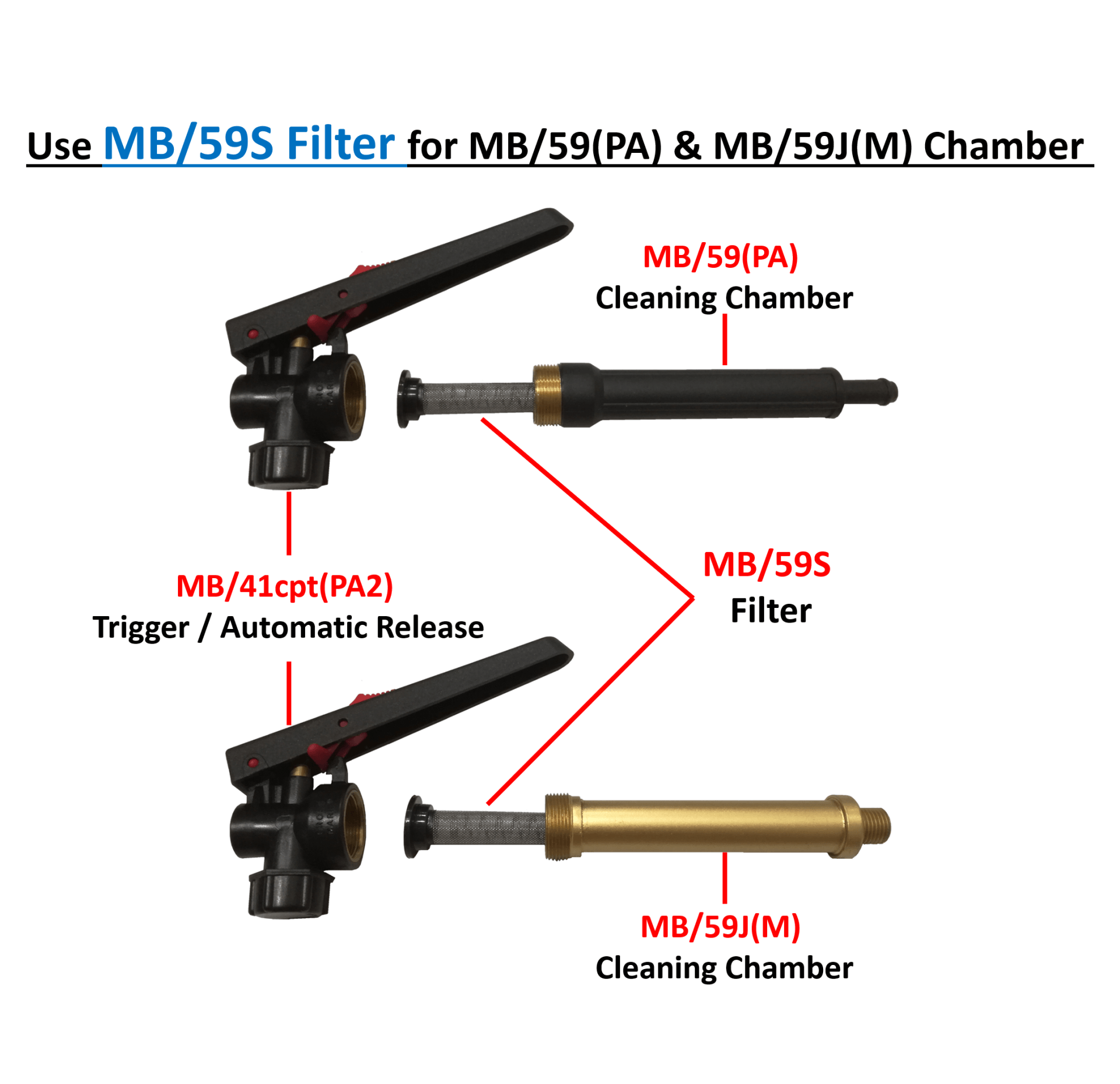 Use MB/59S Filter for MB/59(PA) & MB/59J(M) Chamber

MB/59(PA)
Cleaning Chamber

MB/41cpt(PA2)
Trigger / Automatic Release

MB/59S
Filter

MB/59J(M)
Cleaning Chamber