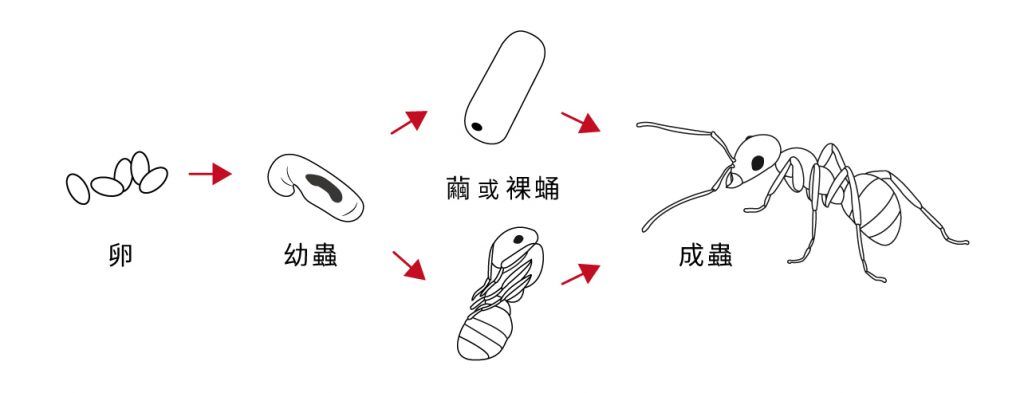 卵

幼蟲

繭或裸蛹

成蟲