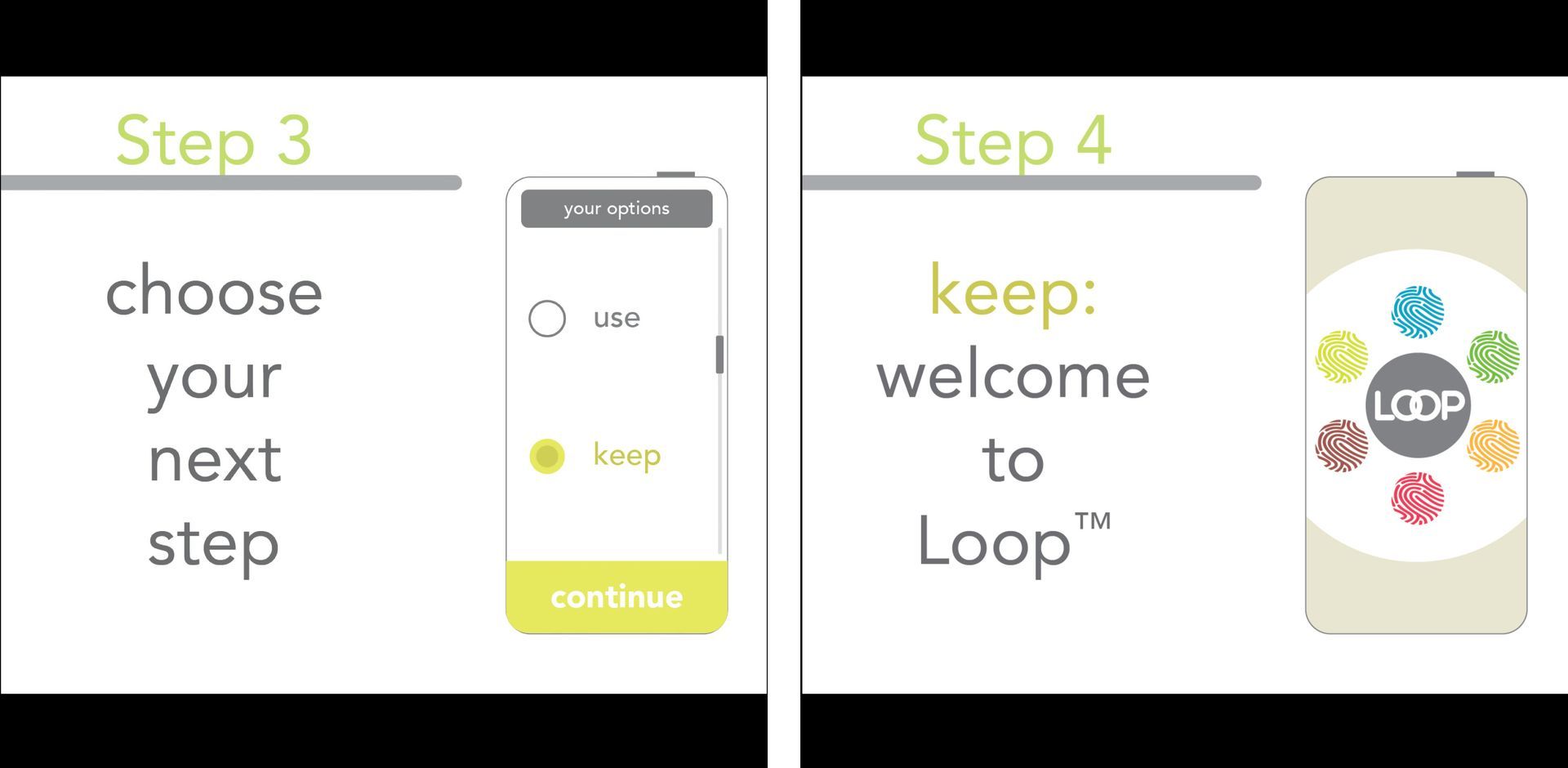 Step 3

choose your next step

your options

use

keep

continue

Step 4

keep: welcome to Loop™

LOOP