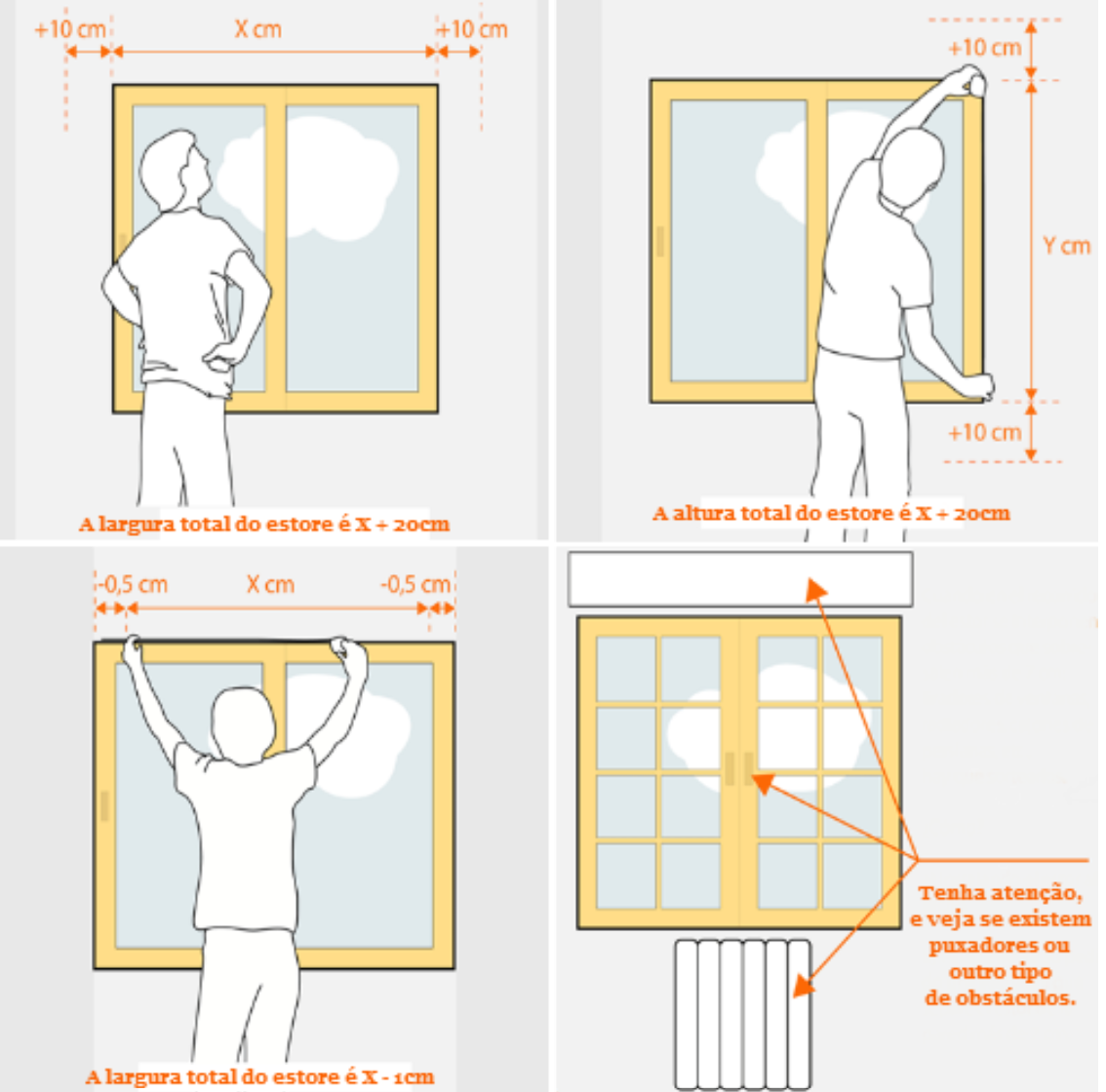 +10 cm
X cm
+10 cm

A largura total do estore é X + 20cm

+10 cm
Y cm
+10 cm

A altura total do estore é X + 20cm

-0,5 cm
X cm
-0,5 cm

A largura total do estore é X - 1cm

Tenha atenção, e veja se existem puxadores ou outro tipo de obstáculos.