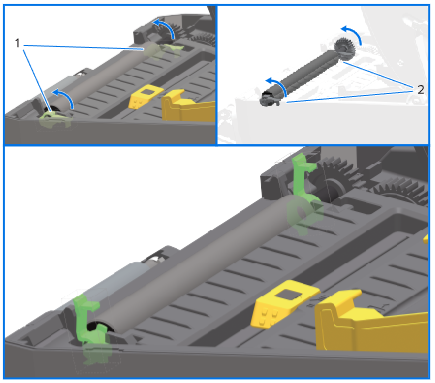 1

2