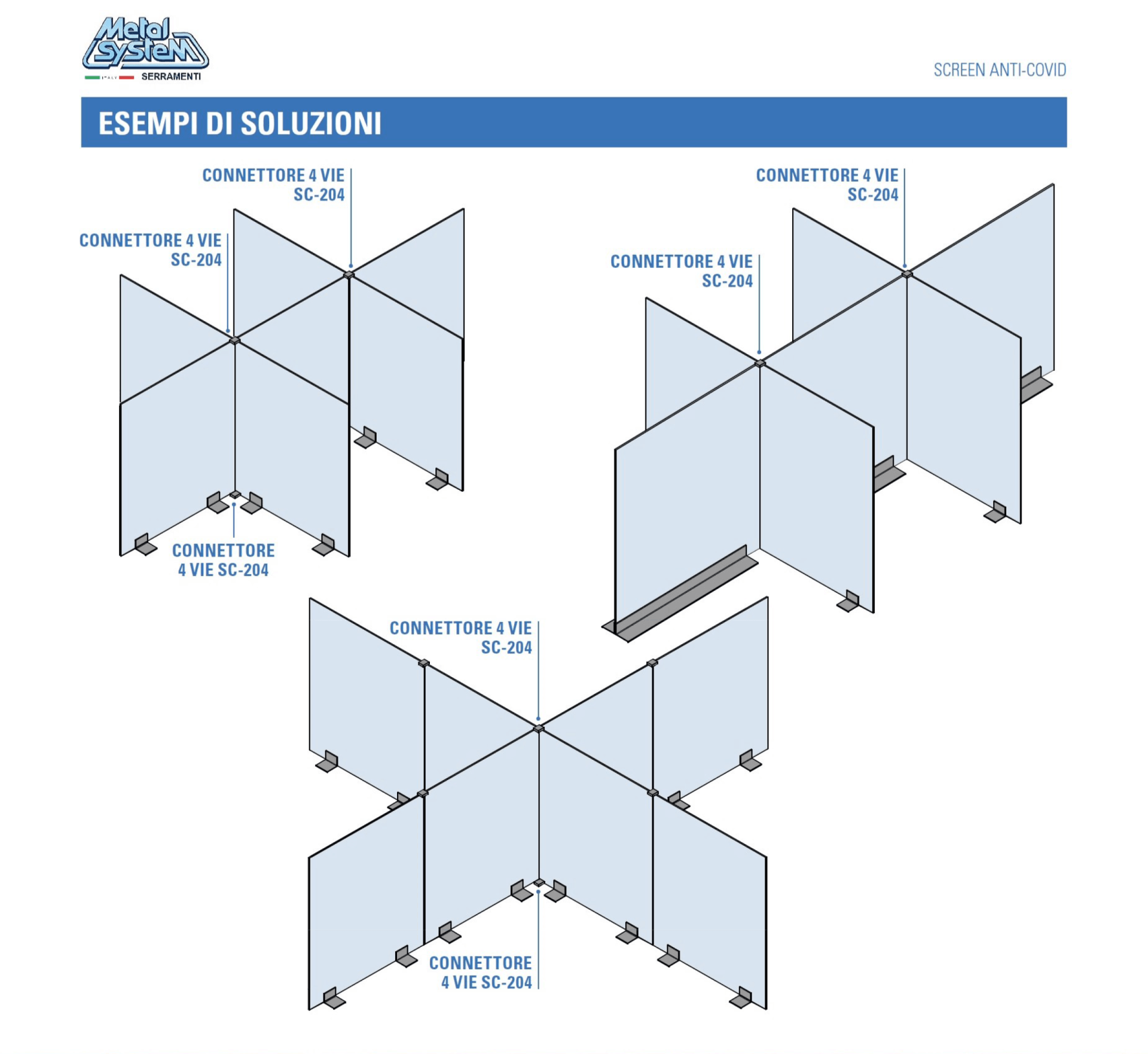 Metal System
ITALY SERRAMENTI

SCREEN ANTI-COVID

ESEMPI DI SOLUZIONI

CONNETTORE 4 VIE SC-204

CONNETTORE 4 VIE SC-204

CONNETTORE 4 VIE SC-204

CONNETTORE 4 VIE SC-204

CONNETTORE 4 VIE SC-204

CONNETTORE 4 VIE SC-204

CONNETTORE 4 VIE SC-204