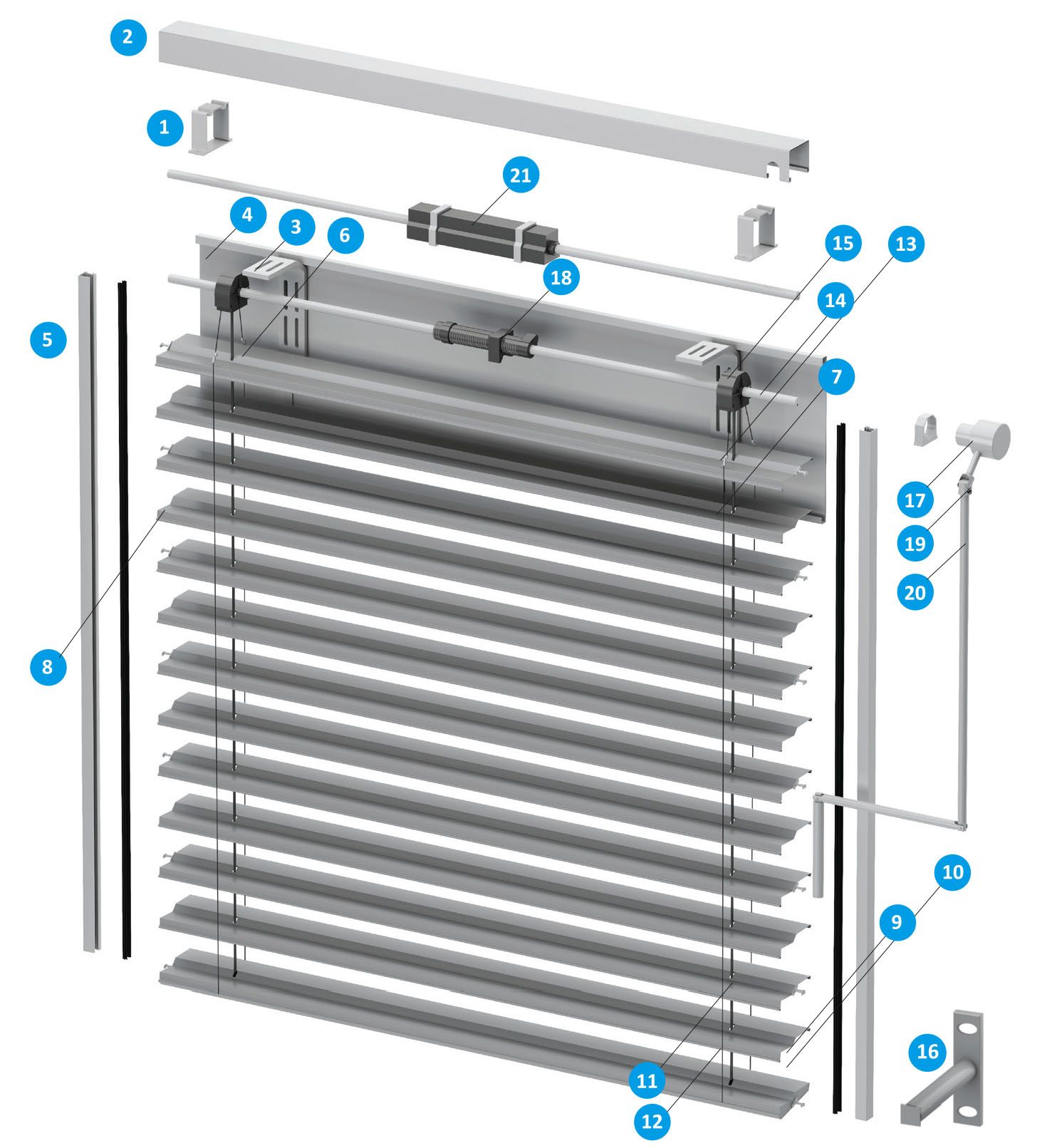 2
1
21
4
3
6
15
13
18
14
5
7
17
19
20
8
10
9
16
11
12