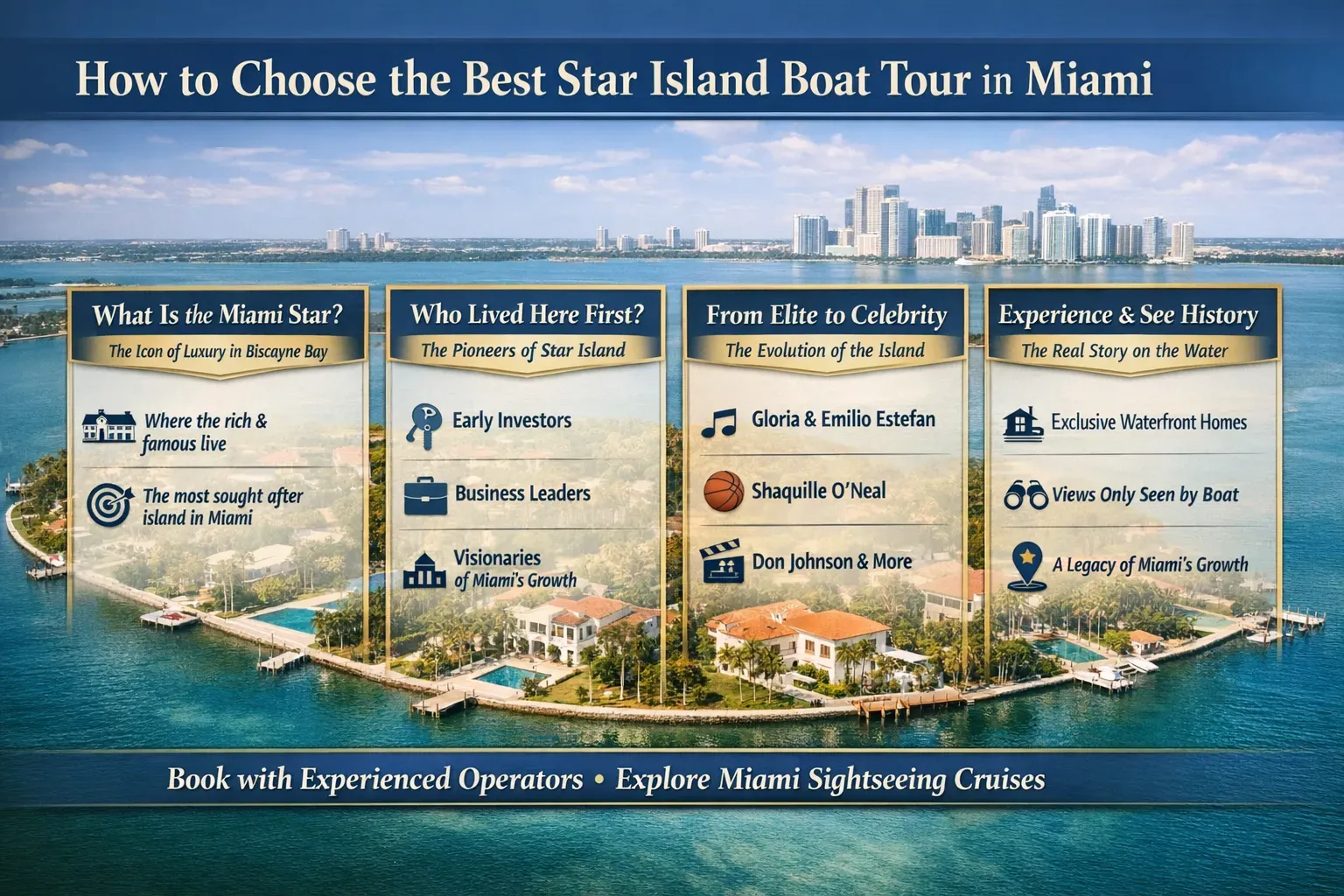 How to Choose the Best Star Island Boat Tour in Miami

What Is the Miami Star?
The Icon of Luxury in Biscayne Bay
Where the rich & famous live
The most sought after island in Miami

Who Lived Here First?
The Pioneers of Star Island
Early Investors
Business Leaders
Visionaries of Miami's Growth

From Elite to Celebrity
The Evolution of the Island
Gloria & Emilio Estefan
Shaquille O'Neal
Don Johnson & More

Experience & See History
The Real Story on the Water
Exclusive Waterfront Homes
Views Only Seen by Boat
A Legacy of Miami's Growth

Book with Experienced Operators • Explore Miami Sightseeing Cruises