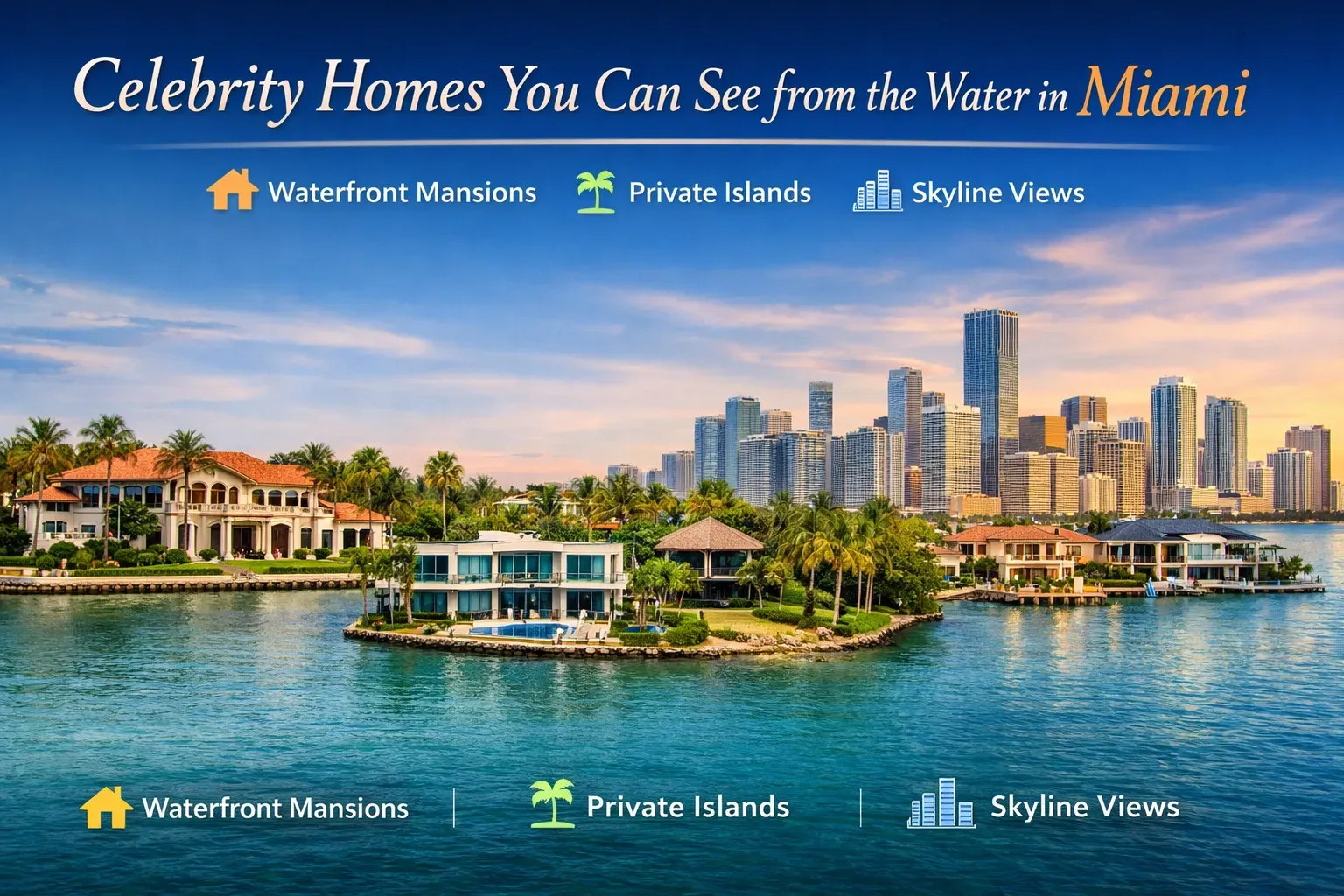 Celebrity Homes You Can See from the Water in Miami

Waterfront Mansions Private Islands Skyline Views

Waterfront Mansions | Private Islands | Skyline Views