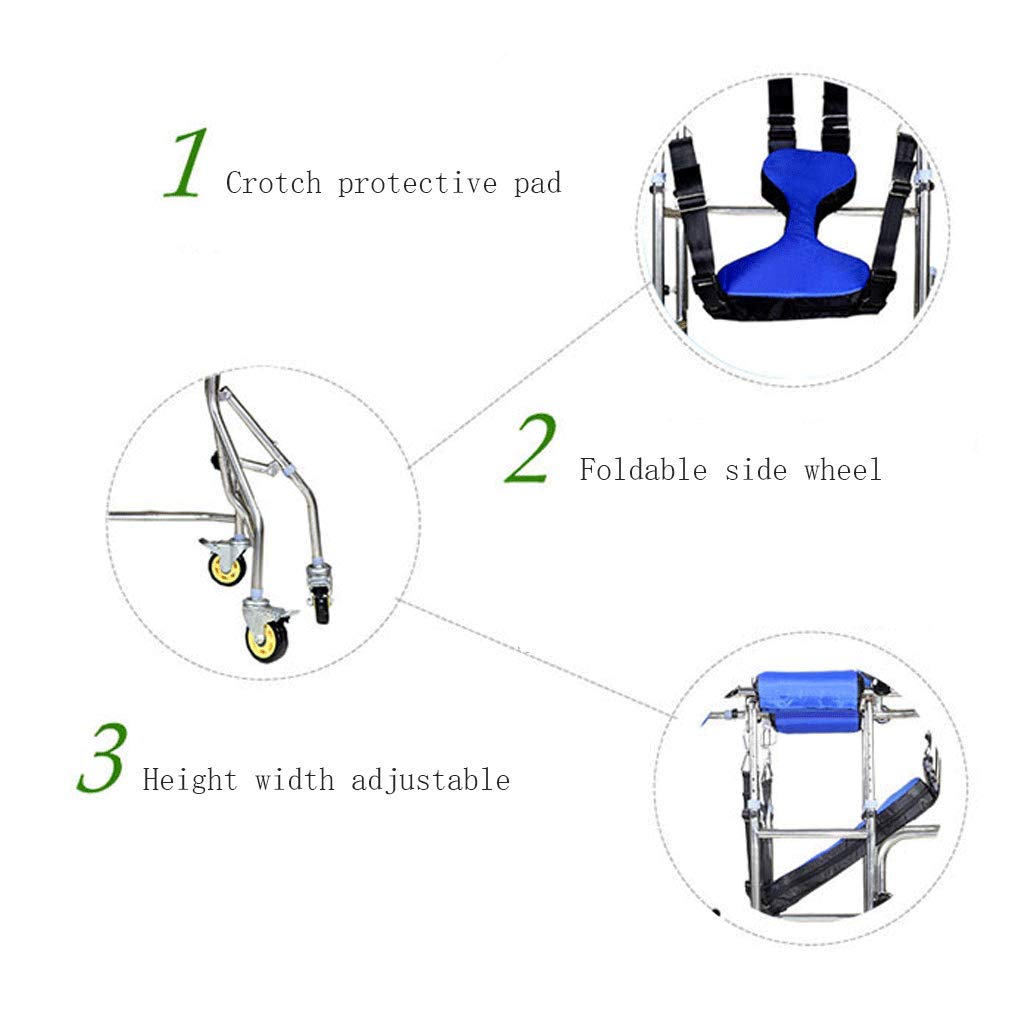 1 Crotch protective pad

2 Foldable side wheel

3 Height width adjustable