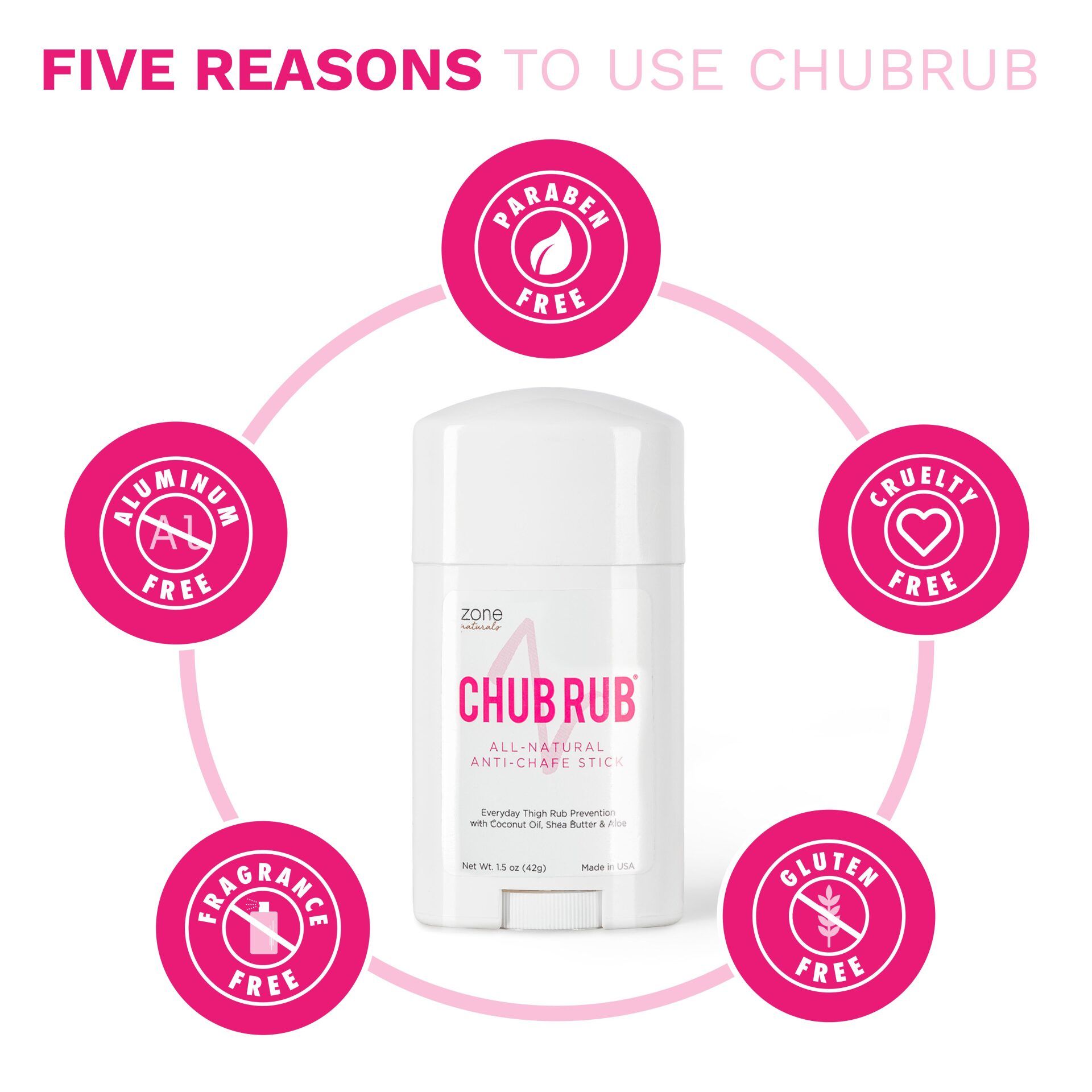 FIVE REASONS TO USE CHUBRUB

PARABEN FREE

ALUMINUM Al FREE

CRUELTY FREE

FRAGRANCE FREE

GLUTEN FREE

zone naturals

CHUB RUB®

ALL-NATURAL ANTI-CHAFE STICK

Everyday Thigh Rub Prevention with Coconut Oil, Shea Butter & Aloe

Net Wt. 1.5 oz (42g)

Made in USA