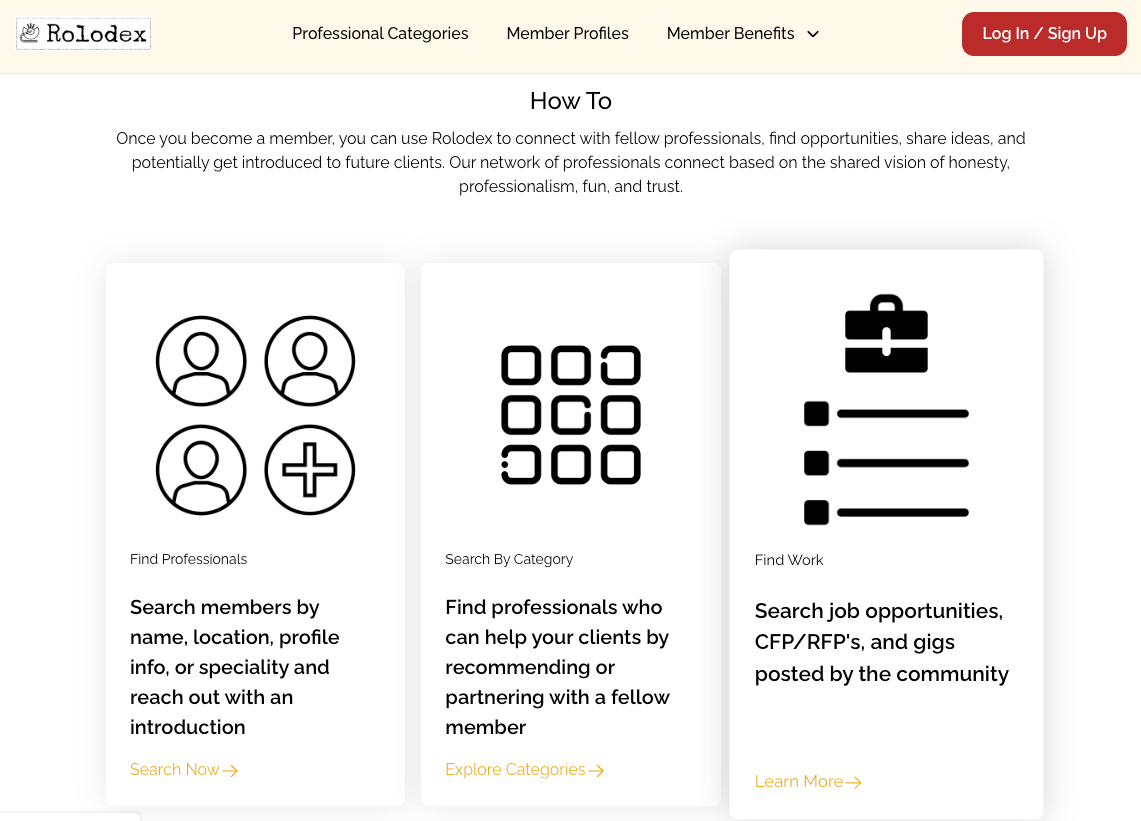 Rolodex

Professional Categories Member Profiles Member Benefits

Log In / Sign Up

How To

Once you become a member, you can use Rolodex to connect with fellow professionals, find opportunities, share ideas, and potentially get introduced to future clients. Our network of professionals connect based on the shared vision of honesty, professionalism, fun, and trust.

Find Professionals

Search members by name, location, profile info, or speciality and reach out with an introduction

Search Now →

Search By Category

Find professionals who can help your clients by recommending or partnering with a fellow member

Explore Categories →

Find Work

Search job opportunities, CFP/RFP's, and gigs posted by the community

Learn More →