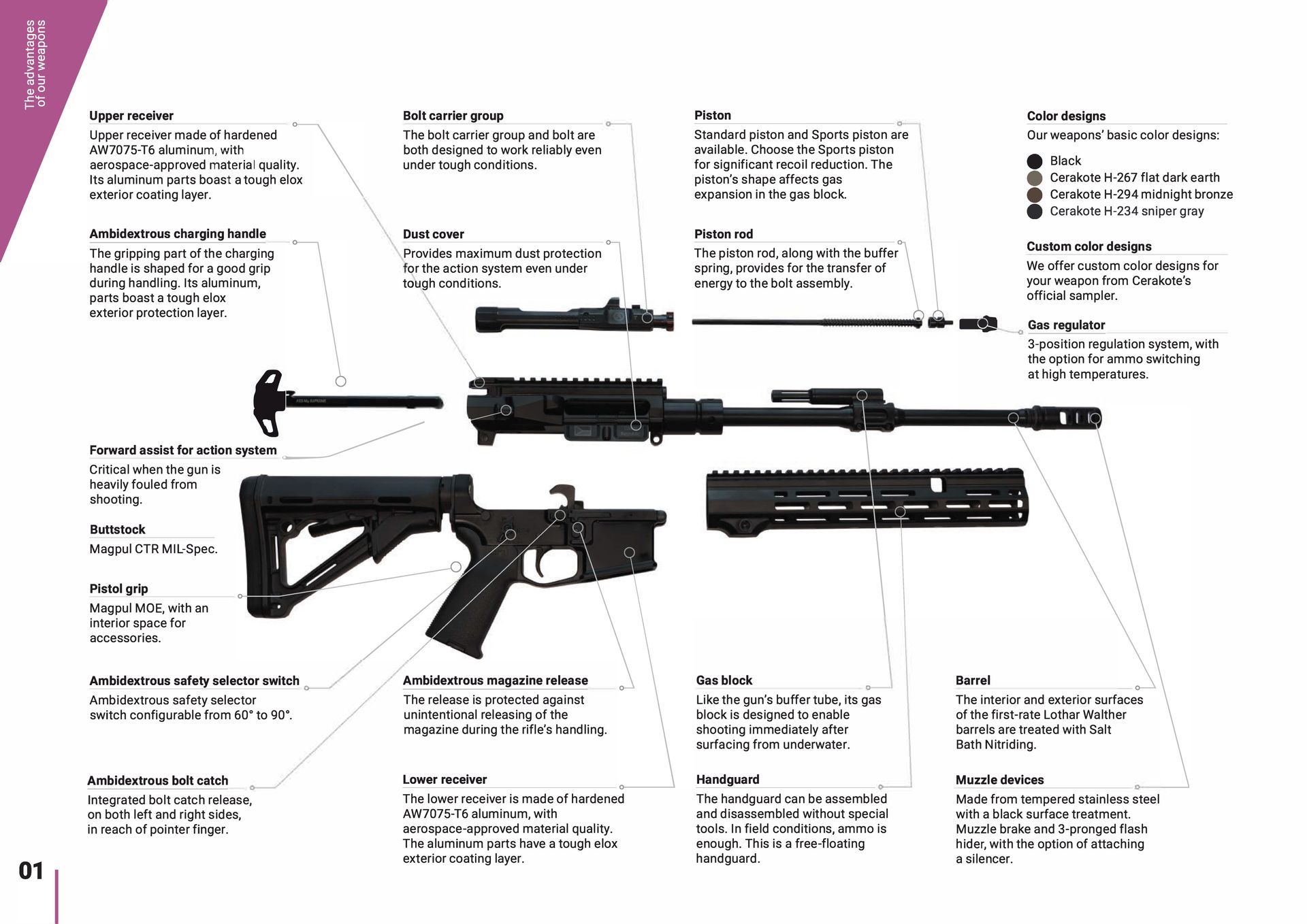 The advantages of our weapons

Upper receiver
Upper receiver made of hardened AW7075-T6 aluminum, with aerospace-approved material quality. Its aluminum parts boast a tough elox exterior coating layer.

Ambidextrous charging handle
The gripping part of the charging handle is shaped for a good grip during handling. Its aluminum, parts boast a tough elox exterior protection layer.

Forward assist for action system
Critical when the gun is heavily fouled from shooting.

Buttstock
Magpul CTR MIL-Spec.

Pistol grip
Magpul MOE, with an interior space for accessories.

Ambidextrous safety selector switch
Ambidextrous safety selector switch configurable from 60° to 90°.

Ambidextrous bolt catch
Integrated bolt catch release, on both left and right sides, in reach of pointer finger.

Bolt carrier group
The bolt carrier group and bolt are both designed to work reliably even under tough conditions.

Dust cover
Provides maximum dust protection for the action system even under tough conditions.

Ambidextrous magazine release
The release is protected against unintentional releasing of the magazine during the rifle's handling.

Lower receiver
The lower receiver is made of hardened AW7075-T6 aluminum, with aerospace-approved material quality. The aluminum parts have a tough elox exterior coating layer.

Piston
Standard piston and Sports piston are available. Choose the Sports piston for significant recoil reduction. The piston's shape affects gas expansion in the gas block.

Piston rod
The piston rod, along with the buffer spring, provides for the transfer of energy to the bolt assembly.

Gas block
Like the gun's buffer tube, its gas block is designed to enable shooting immediately after surfacing from underwater.

Handguard
The handguard can be assembled and disassembled without special tools. In field conditions, ammo is enough. This is a free-floating handguard.

Color designs
Our weapons' basic color designs:
Black
Cerakote H-267 flat dark earth
Cerakote H-294 midnight bronze
Cerakote H-234 sniper gray

Custom color designs
We offer custom color designs for your weapon from Cerakote's official sampler.

Gas regulator
3-position regulation system, with the option for ammo switching at high temperatures.

Barrel
The interior and exterior surfaces of the first-rate Lothar Walther barrels are treated with Salt Bath Nitriding.

Muzzle devices
Made from tempered stainless steel with a black surface treatment. Muzzle brake and 3-pronged flash hider, with the option of attaching a silencer.

01