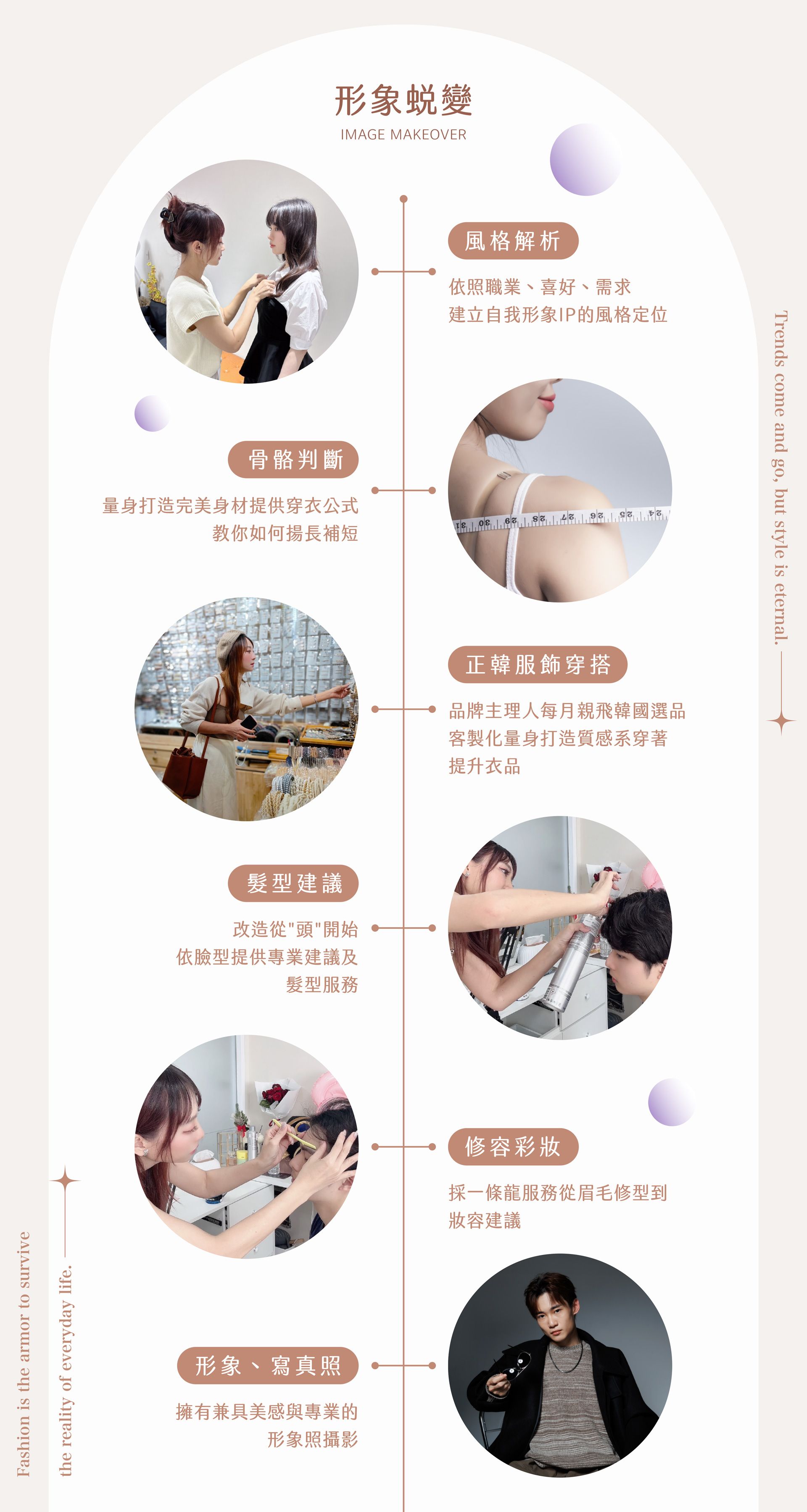 形象蛻變
IMAGE MAKEOVER

風格解析
依照職業、喜好、需求
建立自我形象IP的風格定位

骨骼判斷
量身打造完美身材提供穿衣公式
教你如何揚長補短

正韓服飾穿搭
品牌主理人每月親飛韓國選品
客製化量身打造質感系穿著
提升衣品

髮型建議
改造從"頭"開始
依臉型提供專業建議及
髮型服務

修容彩妝
採一條龍服務從眉毛修型到
妝容建議

形象、寫真照
擁有兼具美感與專業的
形象照攝影

Trends come and go, but style is eternal.

Fashion is the armor to survive
the reality of everyday life.