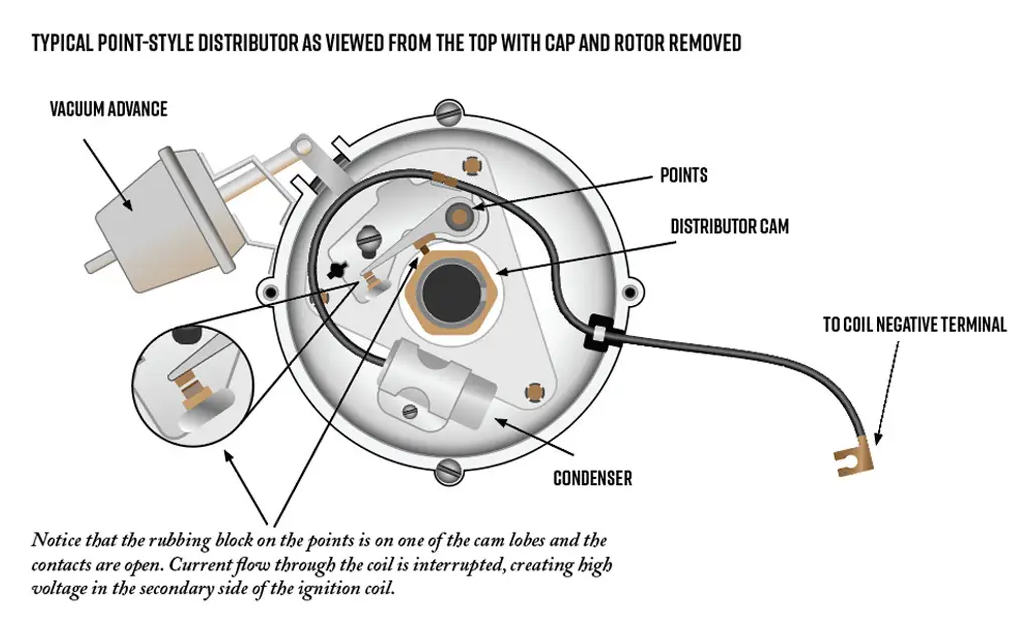 TYPICAL POINT-STYLE DISTRIBUTOR AS VIEWED FROM THE TOP WITH CAP AND ROTOR REMOVED

VACUUM ADVANCE

POINTS

DISTRIBUTOR CAM

TO COIL NEGATIVE TERMINAL

CONDENSER

Notice that the rubbing block on the points is on one of the cam lobes and the contacts are open. Current flow through the coil is interrupted, creating high voltage in the secondary side of the ignition coil.