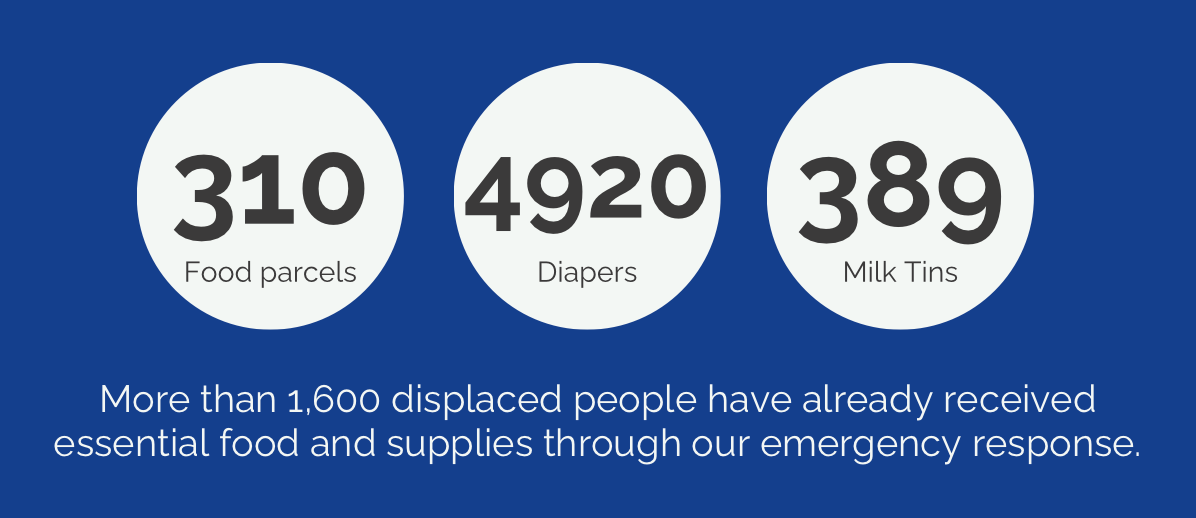 310
Food parcels

4920
Diapers

389
Milk Tins

More than 1,600 displaced people have already received essential food and supplies through our emergency response.