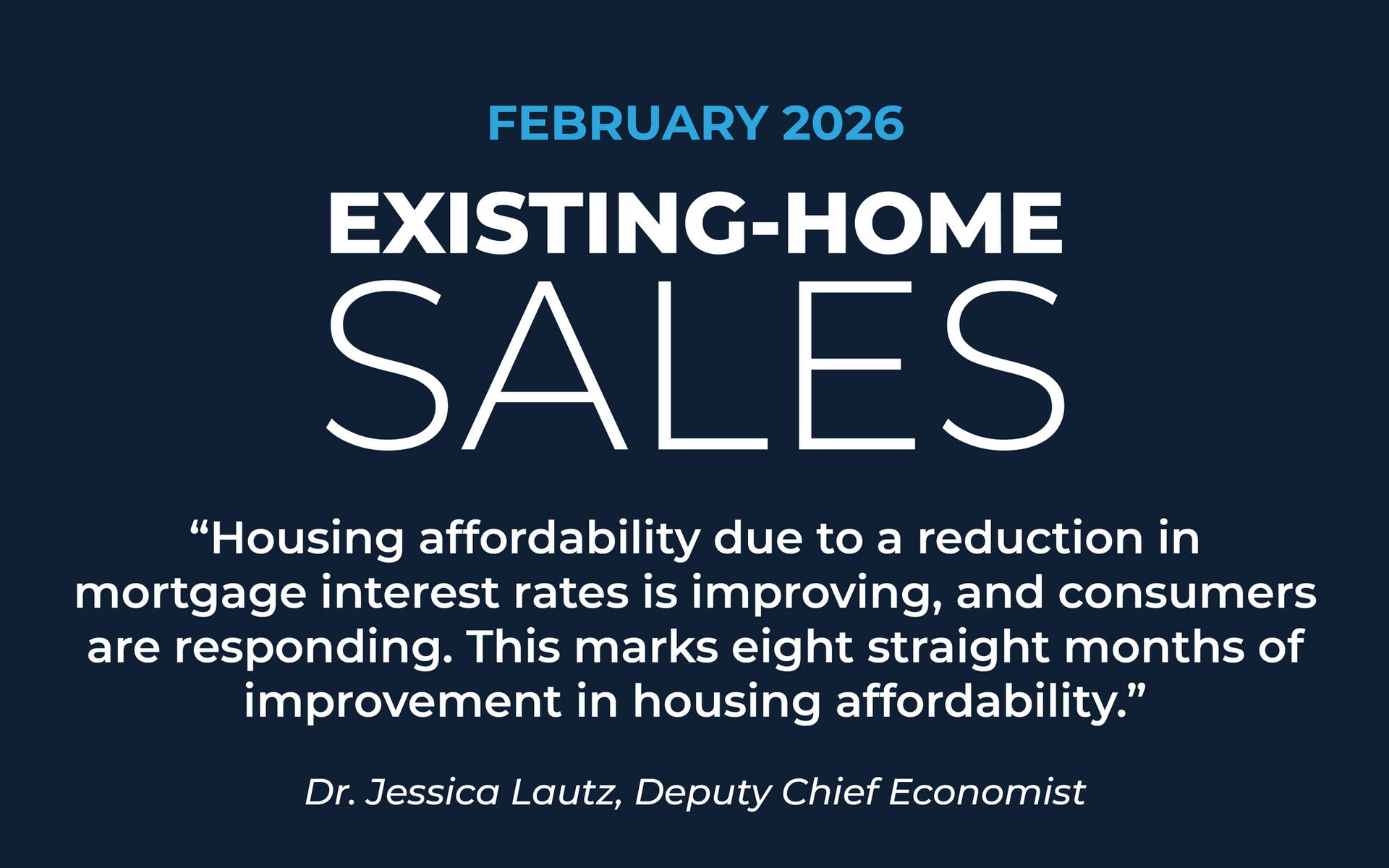 FEBRUARY 2026

EXISTING-HOME SALES

“Housing affordability due to a reduction in mortgage interest rates is improving, and consumers are responding. This marks eight straight months of improvement in housing affordability.”

Dr. Jessica Lautz, Deputy Chief Economist